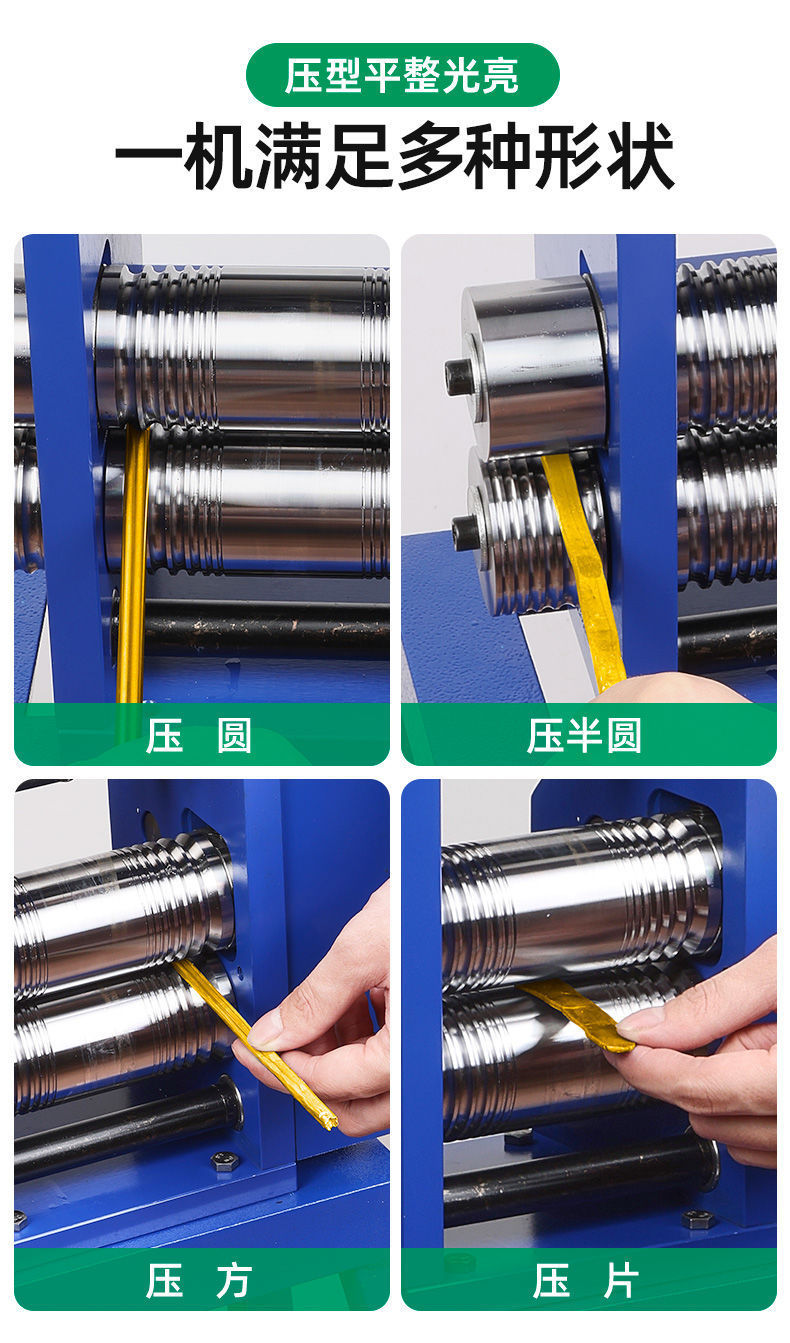 压型平整光亮

一机满足多种形状

压 圆

压半圆

压 方

压 片