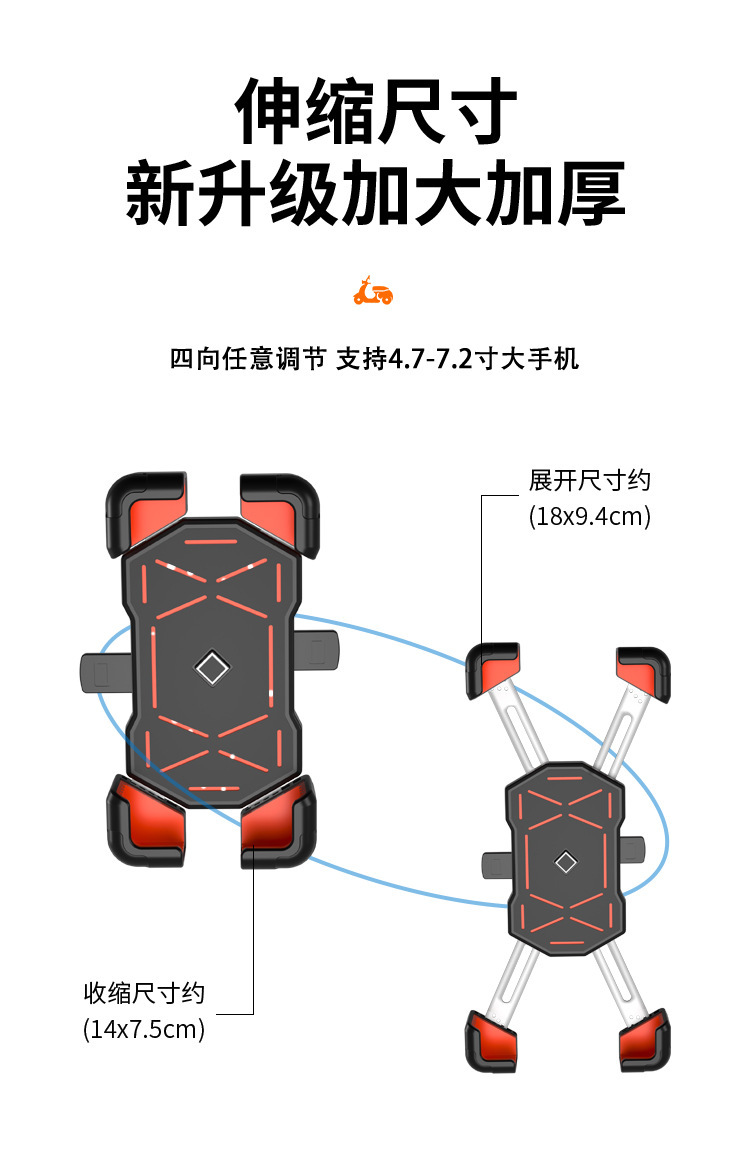 伸缩尺寸
新升级加大加厚

四向任意调节 支持4.7-7.2寸大手机

展开尺寸约
(18x9.4cm)

收缩尺寸约
(14x7.5cm)