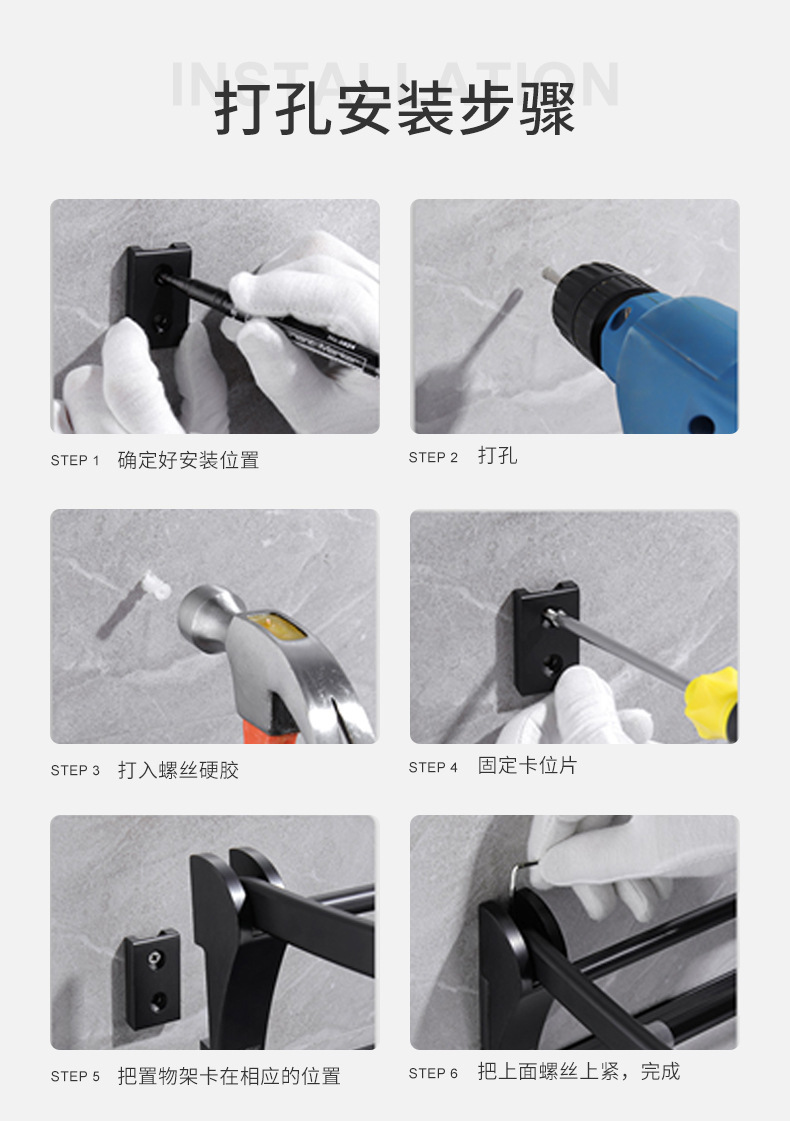 INSTALLATION
打孔安装步骤

STEP 1 确定好安装位置

STEP 2 打孔

STEP 3 打入螺丝硬胶

STEP 4 固定卡位片

STEP 5 把置物架卡在相应的位置

STEP 6 把上面螺丝上紧，完成