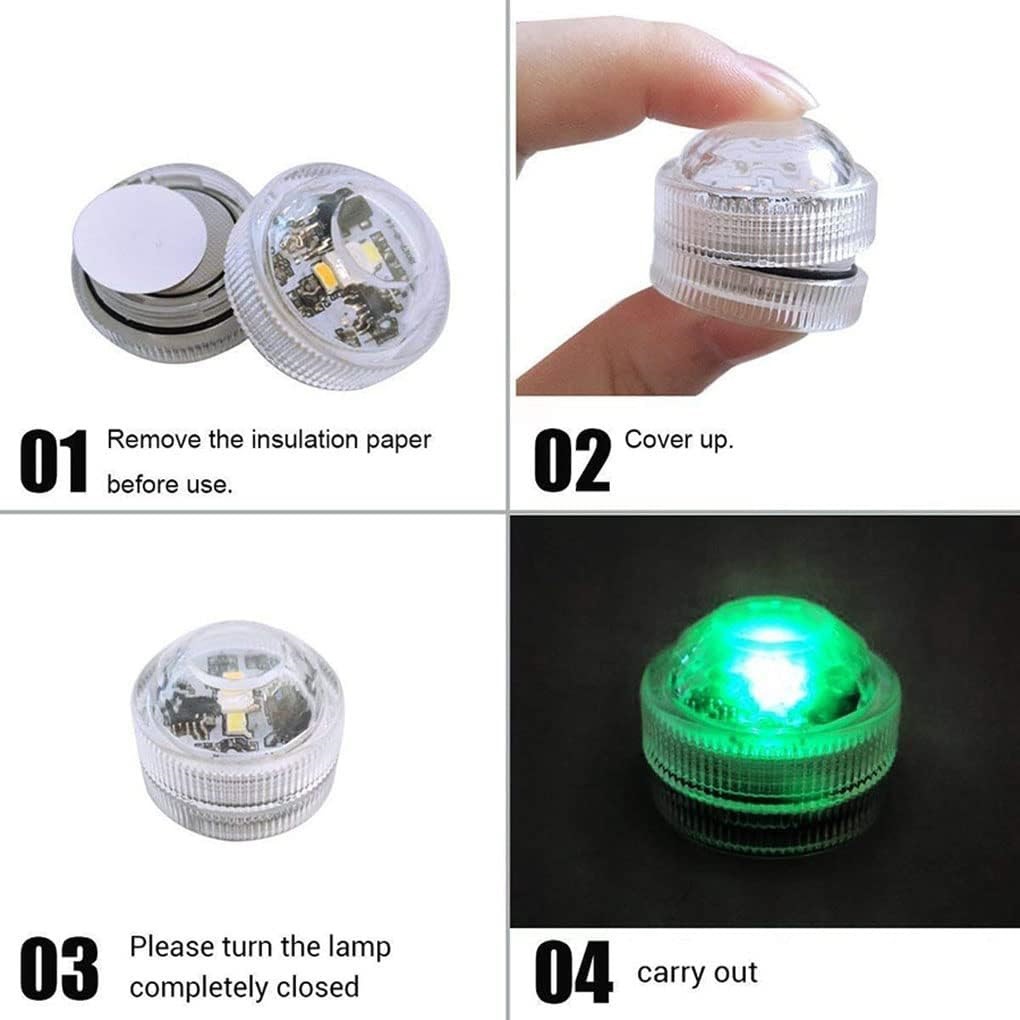 01 Remove the insulation paper before use.

02 Cover up.

03 Please turn the lamp completely closed

04 carry out