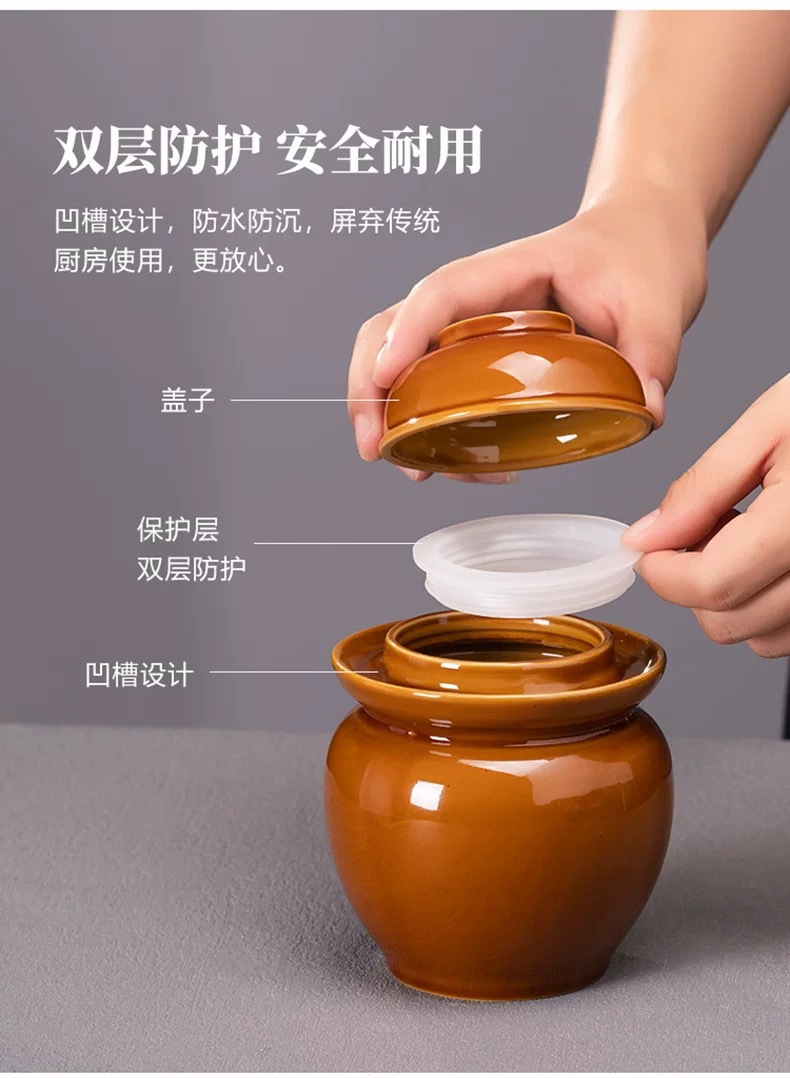 双层防护 安全耐用

凹槽设计，防水防沉，屏弃传统厨房使用，更放心。

盖子

保护层
双层防护

凹槽设计