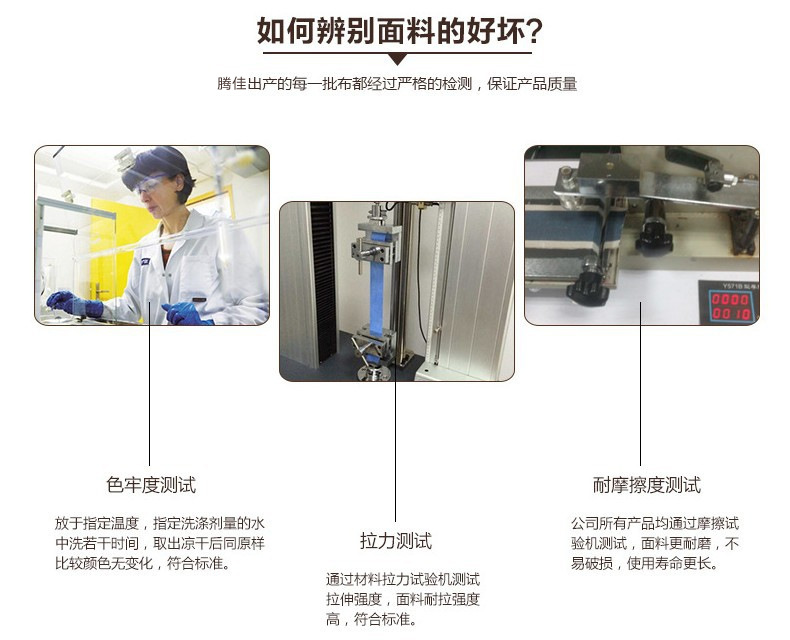 如何辨别面料的好坏?

腾佳出产的每一批布都经过严格的检测，保证产品质量

Y571B

0000
0010

色牢度测试

放于指定温度，指定洗涤剂量的水中洗若干时间，取出凉干后同原样比较颜色无变化，符合标准。

拉力测试

通过材料拉力试验机测试拉伸强度，面料耐拉强度高，符合标准。

耐摩擦度测试

公司所有产品均通过摩擦试验机测试，面料更耐磨，不易破损，使用寿命更长。