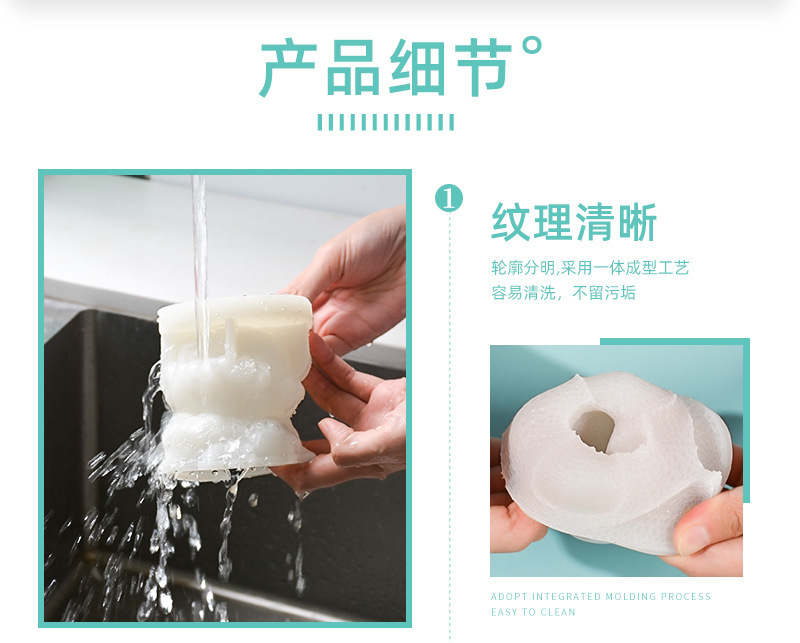 产品细节°

1

纹理清晰

轮廓分明,采用一体成型工艺
容易清洗，不留污垢

ADOPT INTEGRATED MOLDING PROCESS
EASY TO CLEAN