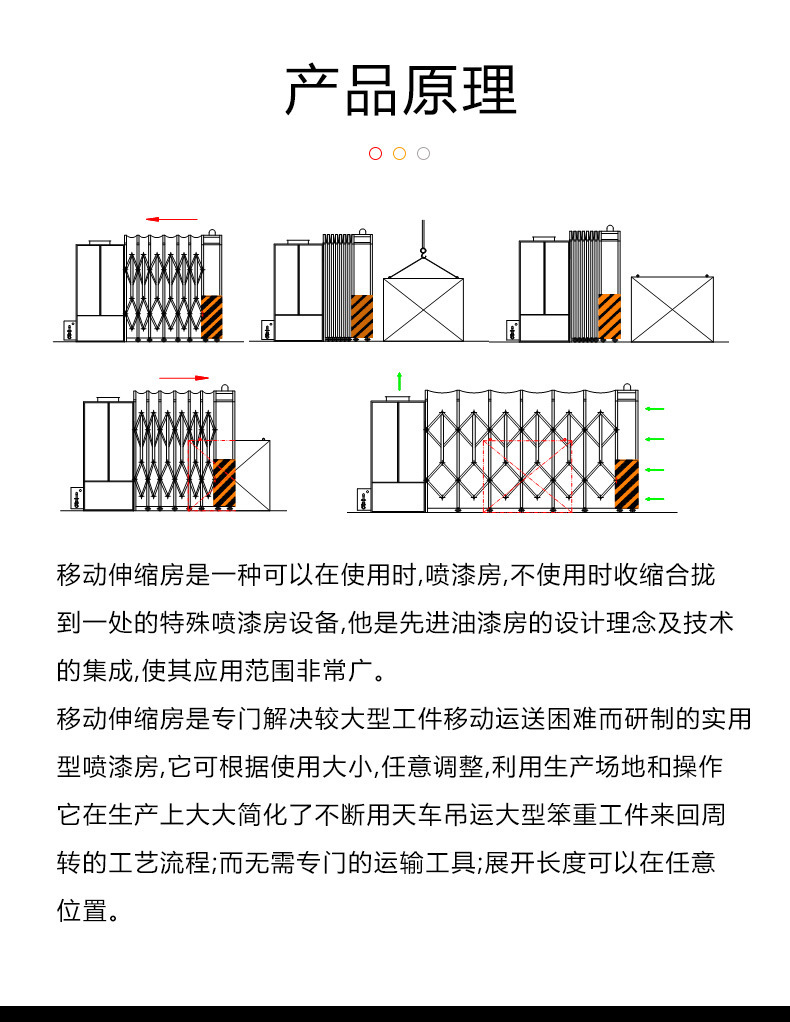 产品原理

移动伸缩房是一种可以在使用时,喷漆房,不使用时收缩合拢到一处的特殊喷漆房设备,他是先进油漆房的设计理念及技术的集成,使其应用范围非常广。

移动伸缩房是专门解决较大型工件移动运送困难而研制的实用型喷漆房,它可根据使用大小,任意调整,利用生产场地和操作它在生产上大大简化了不断用天车吊运大型笨重工件来回周转的工艺流程;而无需专门的运输工具;展开长度可以在任意位置。