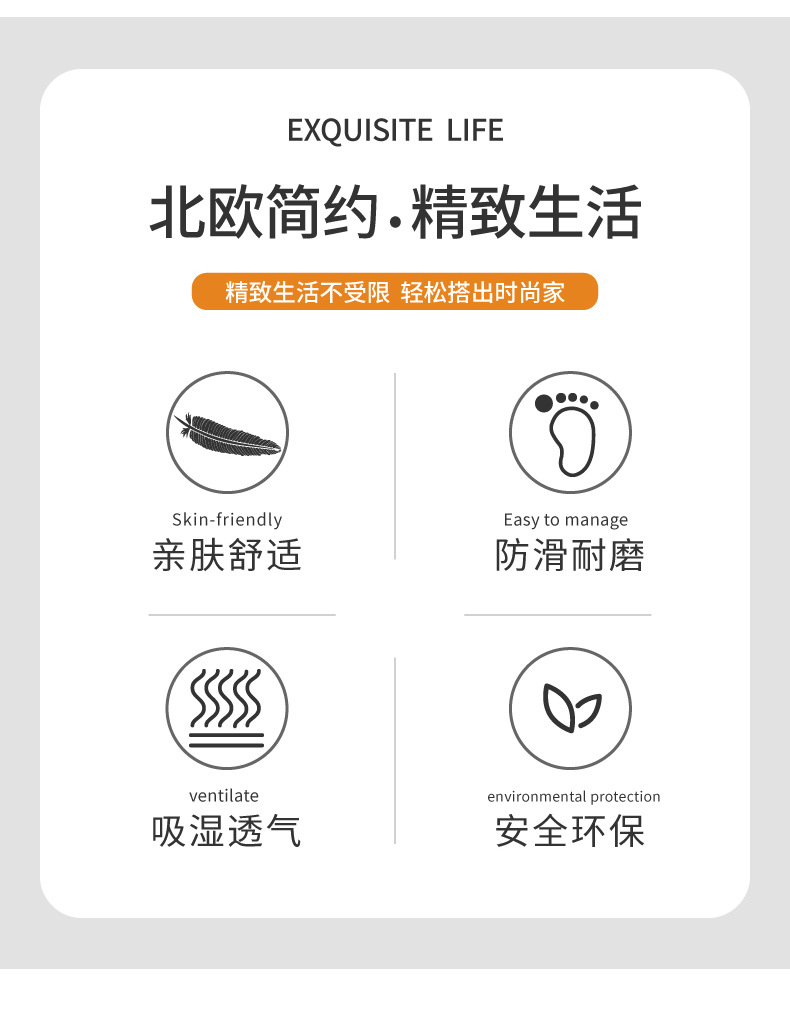 EXQUISITE LIFE

北欧简约·精致生活

精致生活不受限 轻松搭出时尚家

Skin-friendly
亲肤舒适

Easy to manage
防滑耐磨

ventilate
吸湿透气

environmental protection
安全环保