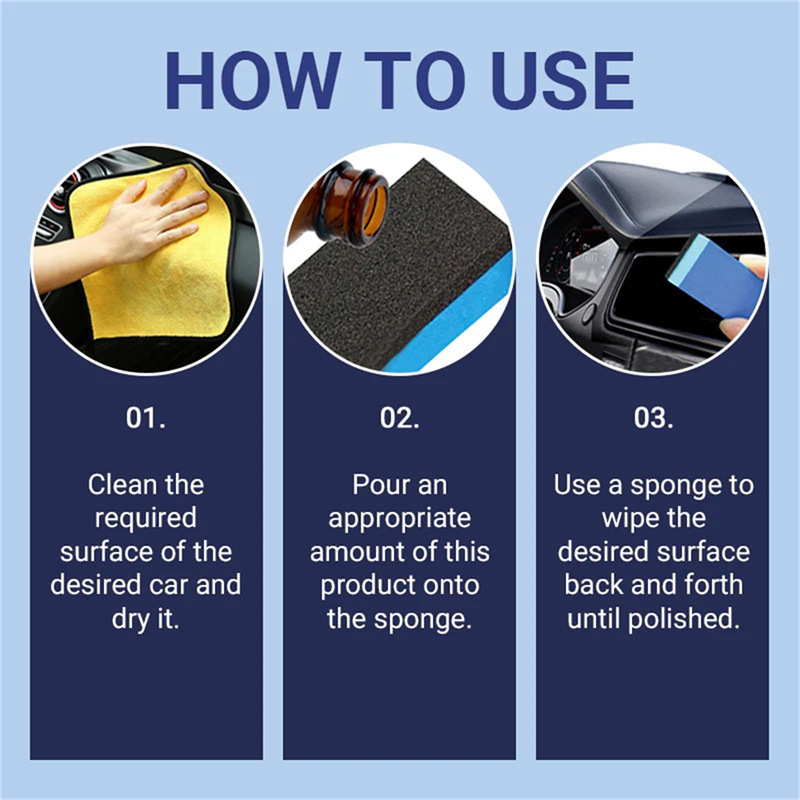 HOW TO USE

01.

Clean the required surface of the desired car and dry it.

02.

Pour an appropriate amount of this product onto the sponge.

03.

Use a sponge to wipe the desired surface back and forth until polished.