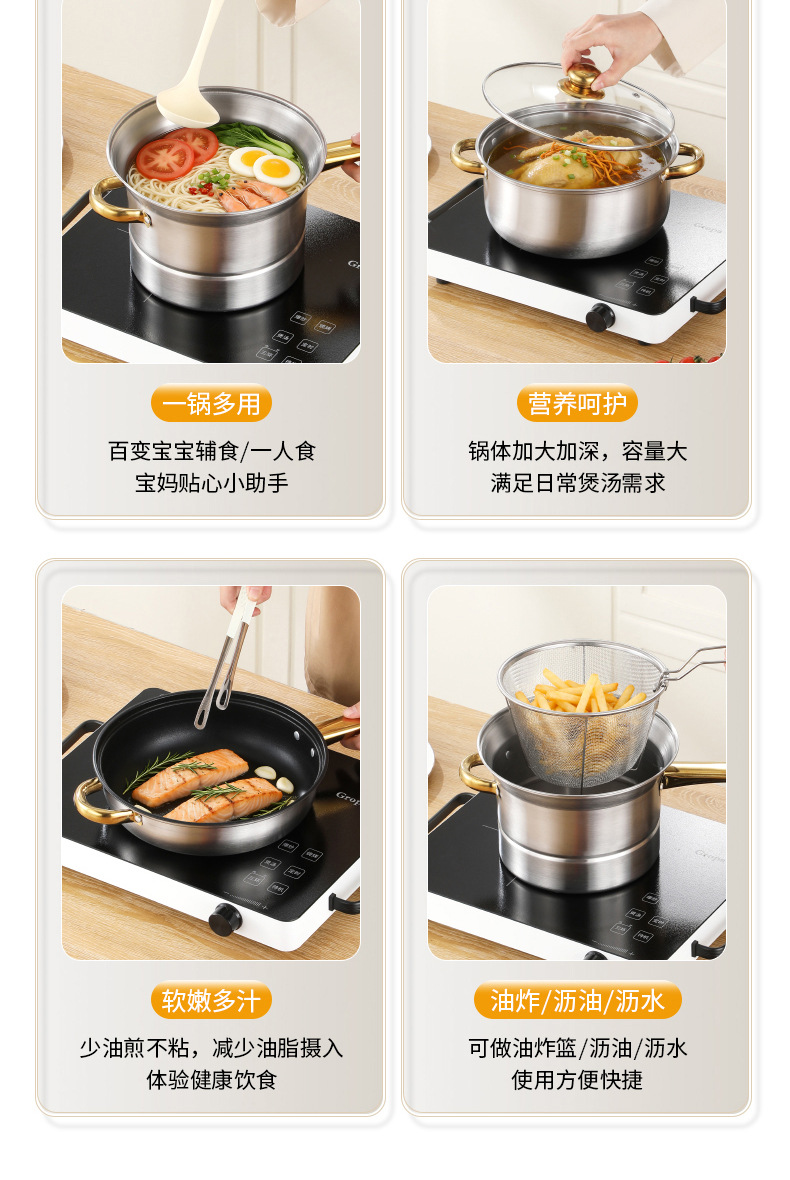 一锅多用

百变宝宝辅食/一人食
宝妈贴心小助手

营养呵护

锅体加大加深，容量大
满足日常煲汤需求

软嫩多汁

少油煎不粘，减少油脂摄入
体验健康饮食

油炸/沥油/沥水

可做油炸篮/沥油/沥水
使用方便快捷