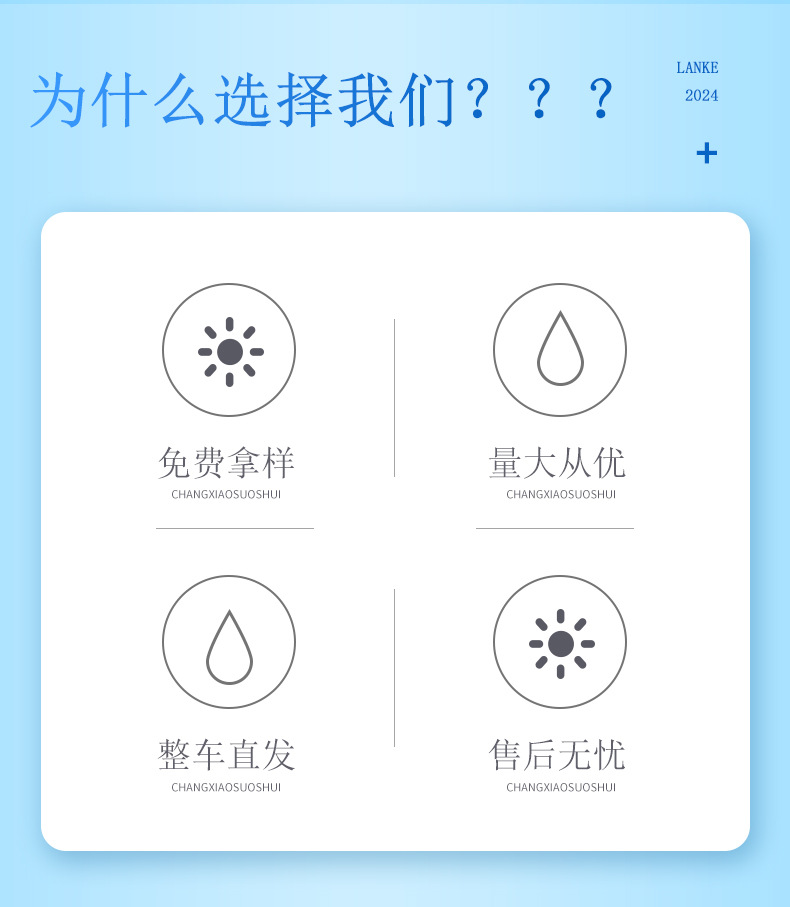 为什么选择我们？？？

LANKE
2024

+

免费拿样
CHANGXIAOSUOSHUI

量大从优
CHANGXIAOSUOSHUI

整车直发
CHANGXIAOSUOSHUI

售后无忧
CHANGXIAOSUOSHUI