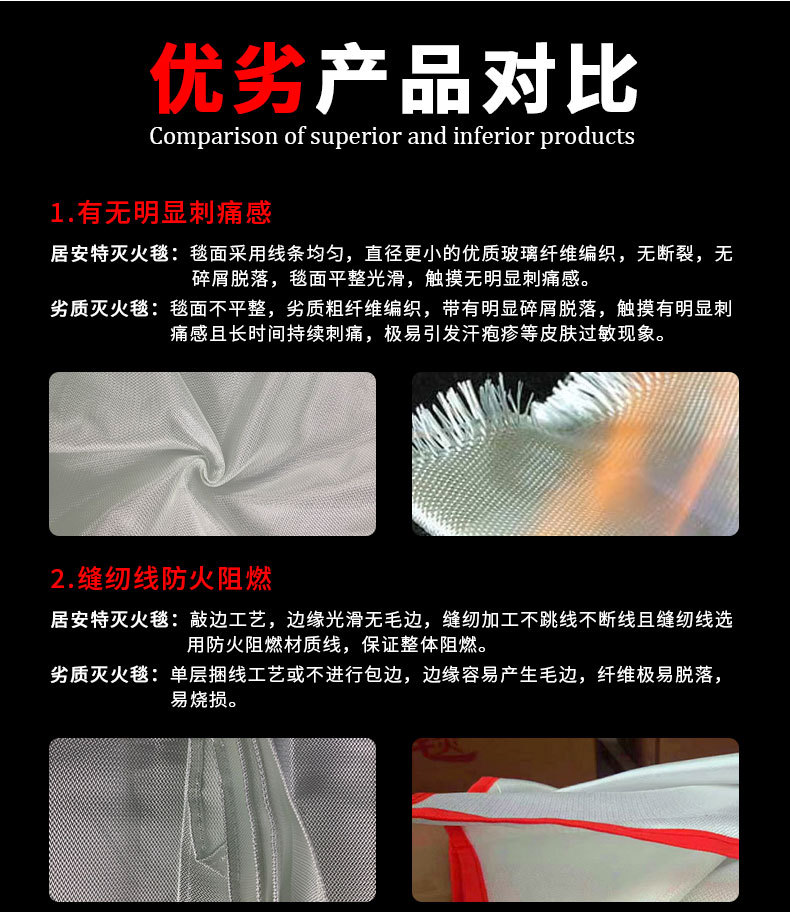 优劣产品对比
Comparison of superior and inferior products

1.有无明显刺痛感

居安特灭火毯：毯面采用线条均匀，直径更小的优质玻璃纤维编织，无断裂，无碎屑脱落，毯面平整光滑，触摸无明显刺痛感。

劣质灭火毯：毯面不平整，劣质粗纤维编织，带有明显碎屑脱落，触摸有明显刺痛感且长时间持续刺痛，极易引发汗疱疹等皮肤过敏现象。

2.缝纫线防火阻燃

居安特灭火毯：敲边工艺，边缘光滑无毛边，缝纫加工不跳线不断线且缝纫线选用防火阻燃材质线，保证整体阻燃。

劣质灭火毯：单层捆线工艺或不进行包边，边缘容易产生毛边，纤维极易脱落，易烧损。