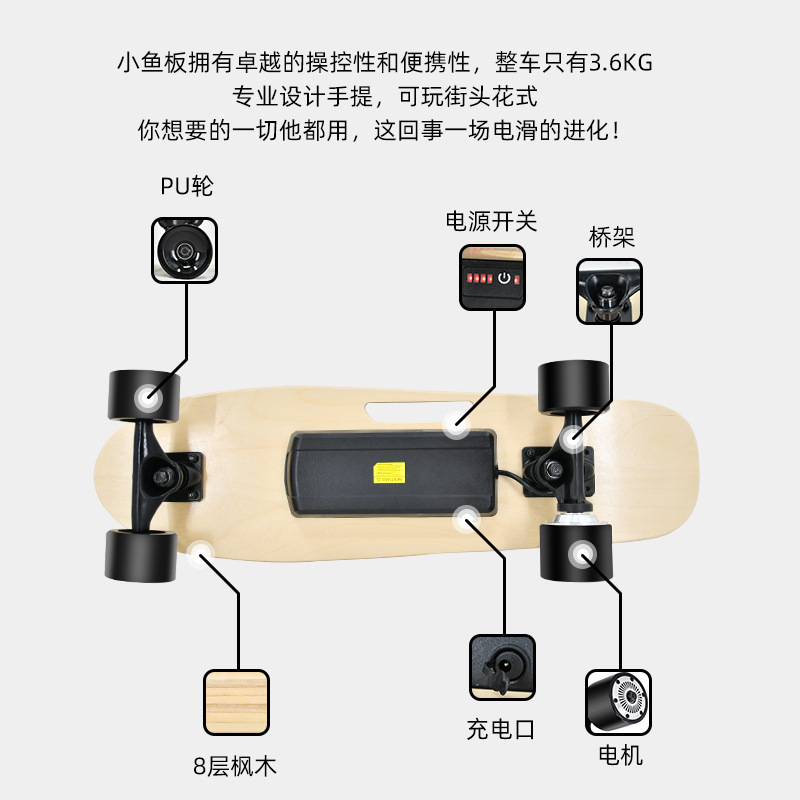 小鱼板拥有卓越的操控性和便携性，整车只有3.6KG
专业设计手提，可玩街头花式
你想要的一切他都用，这回事一场电滑的进化！

PU轮

电源开关

桥架

8层枫木

充电口

电机