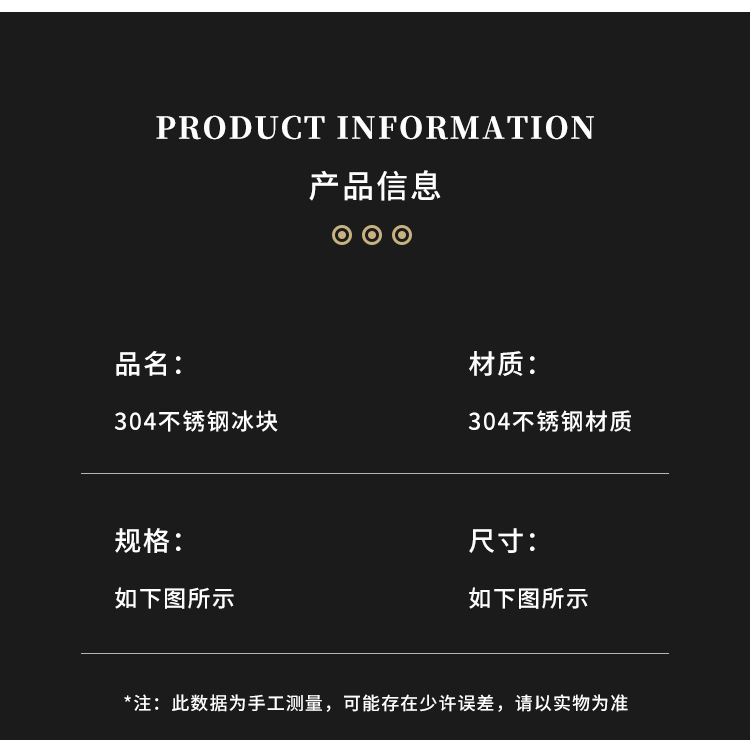 PRODUCT INFORMATION

产品信息

品名:

304不锈钢冰块

材质:

304不锈钢材质

规格:

如下图所示

尺寸:

如下图所示

*注：此数据为手工测量，可能存在少许误差，请以实物为准