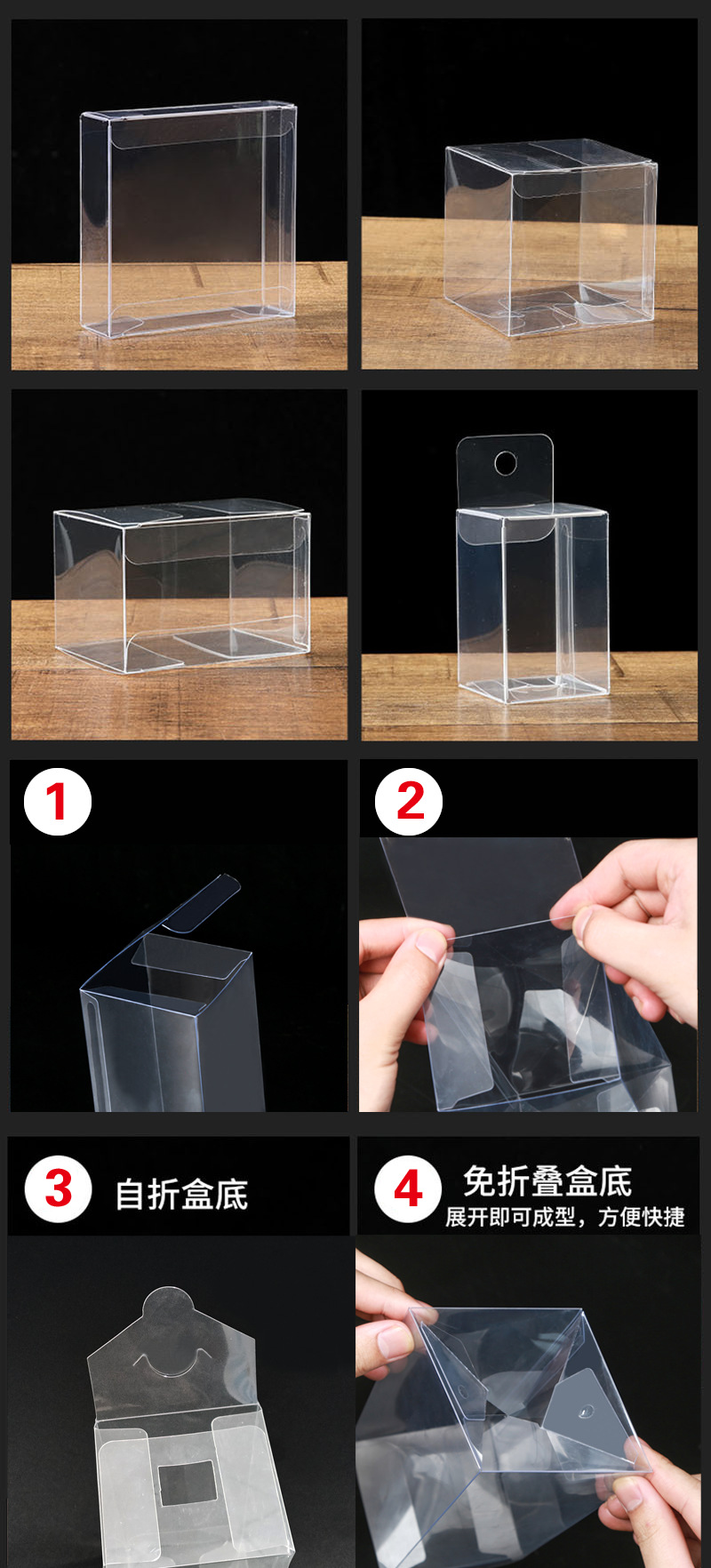 1

2

3 自折盒底

4 免折叠盒底
展开即可成型，方便快捷