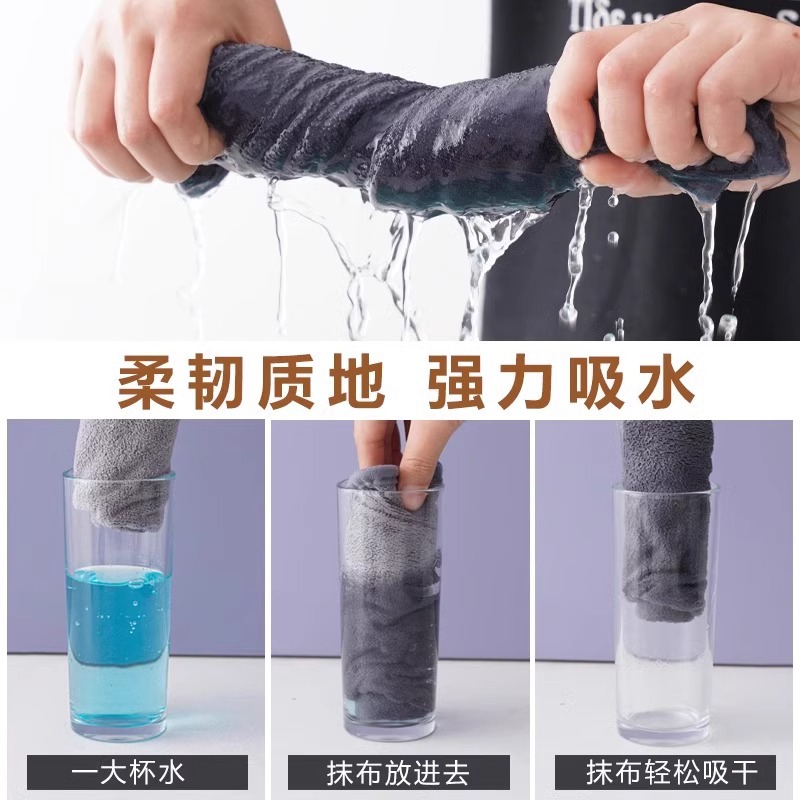 柔韧质地 强力吸水

一大杯水

抹布放进去

抹布轻松吸干