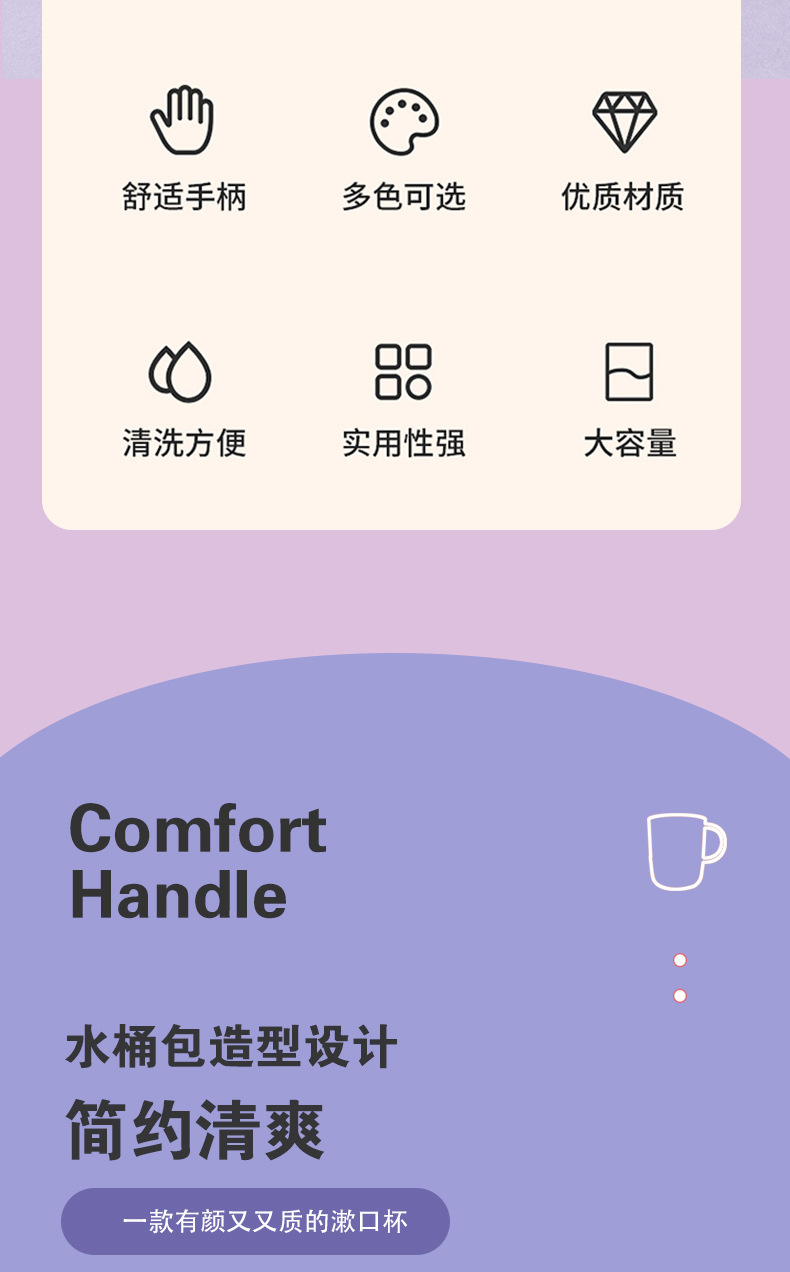 舒适手柄 多色可选 优质材质

清洗方便 实用性强 大容量

Comfort
Handle

水桶包造型设计

简约清爽

一款有颜又又质的漱口杯