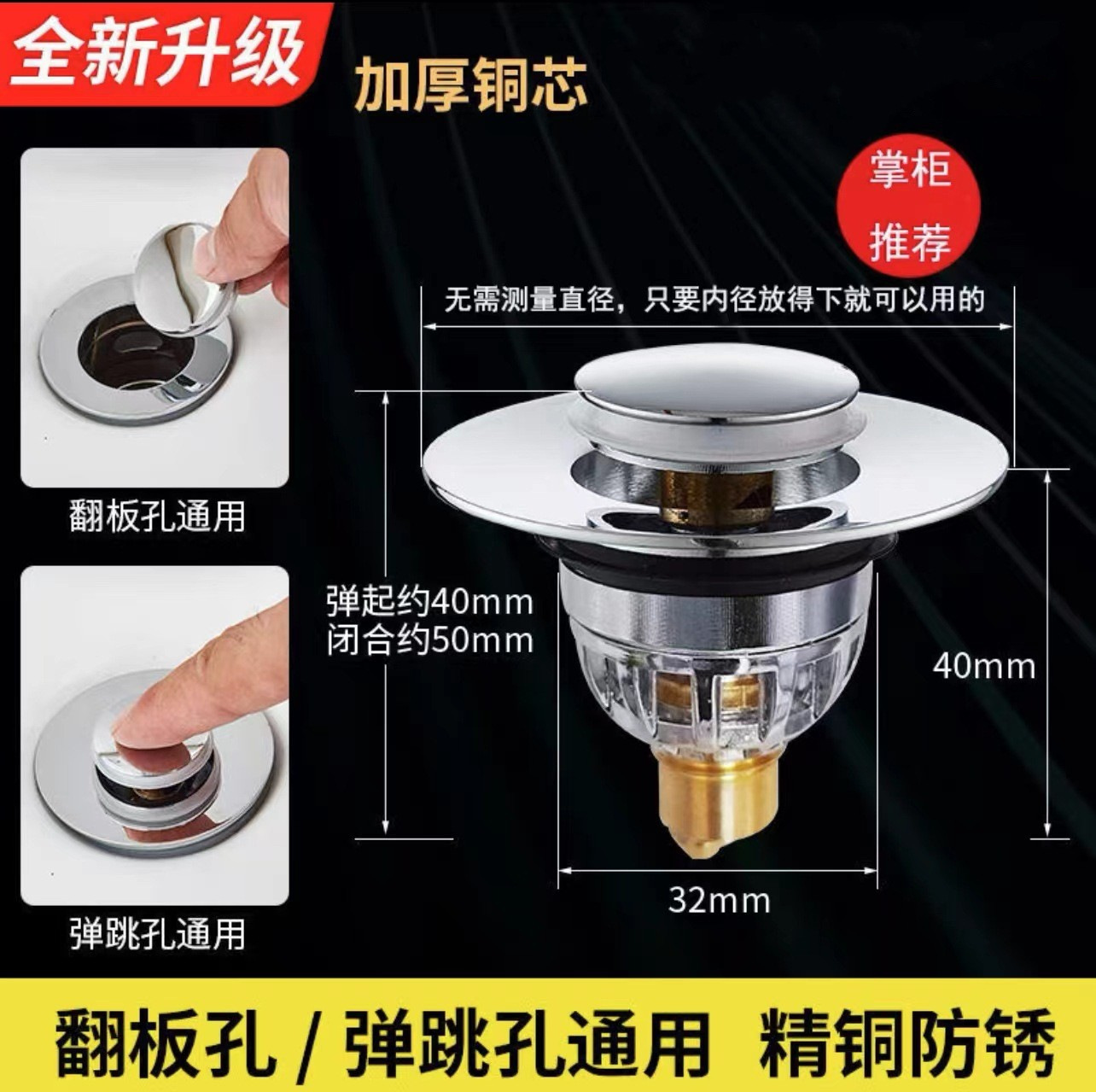 全新升级

加厚铜芯

掌柜推荐

无需测量直径，只要内径放得下就可以用的

翻板孔通用

弹起约40mm
闭合约50mm

40mm

32mm

弹跳孔通用

翻板孔 / 弹跳孔通用 精铜防锈