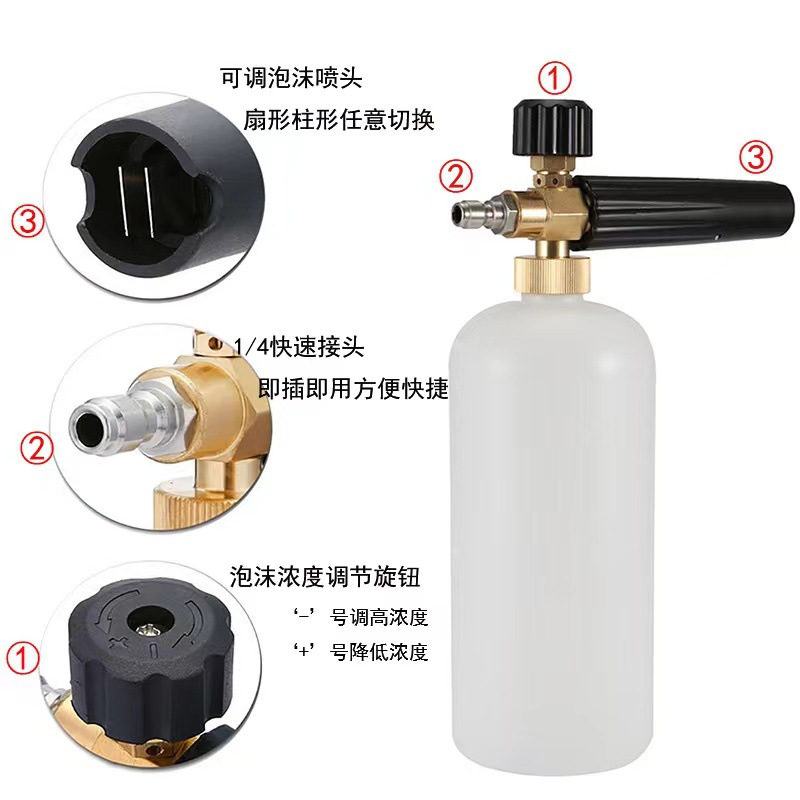 可调泡沫喷头

扇形柱形任意切换

③

①

②

③

1/4快速接头

即插即用方便快捷

②

泡沫浓度调节旋钮

‘–’号调高浓度

‘+’号降低浓度

①