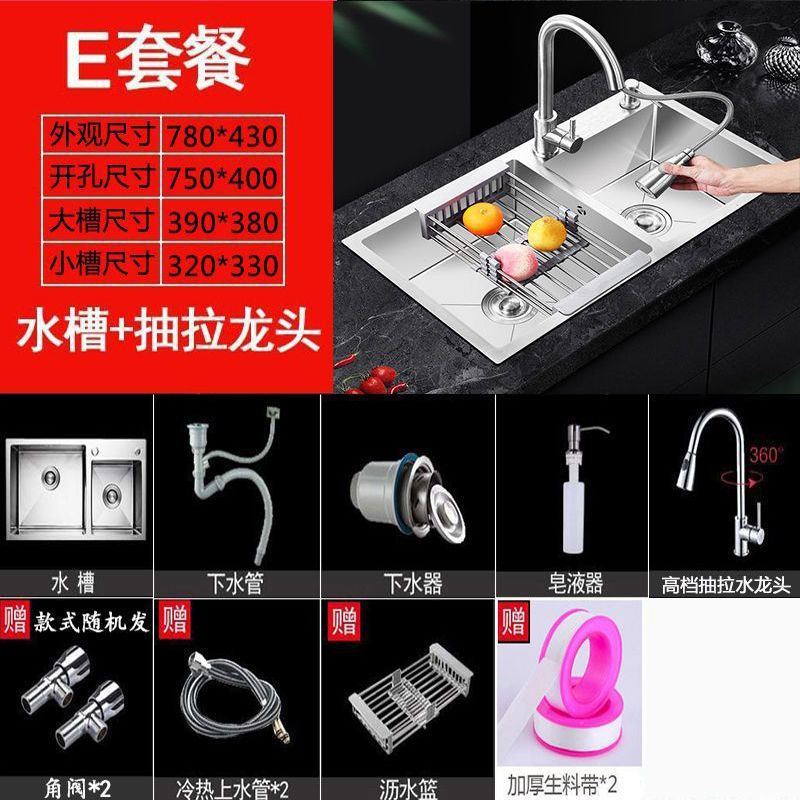 E套餐

| 外观尺寸 | 780*430 |
|---|---|
| 开孔尺寸 | 750*400 |
| 大槽尺寸 | 390*380 |
| 小槽尺寸 | 320*330 |

水槽+抽拉龙头

360°

水 槽

下水管

下水器

皂液器

高档抽拉水龙头

赠 款式随机发

角阀*2

赠

冷热上水管*2

赠

沥水篮

赠

加厚生料带*2