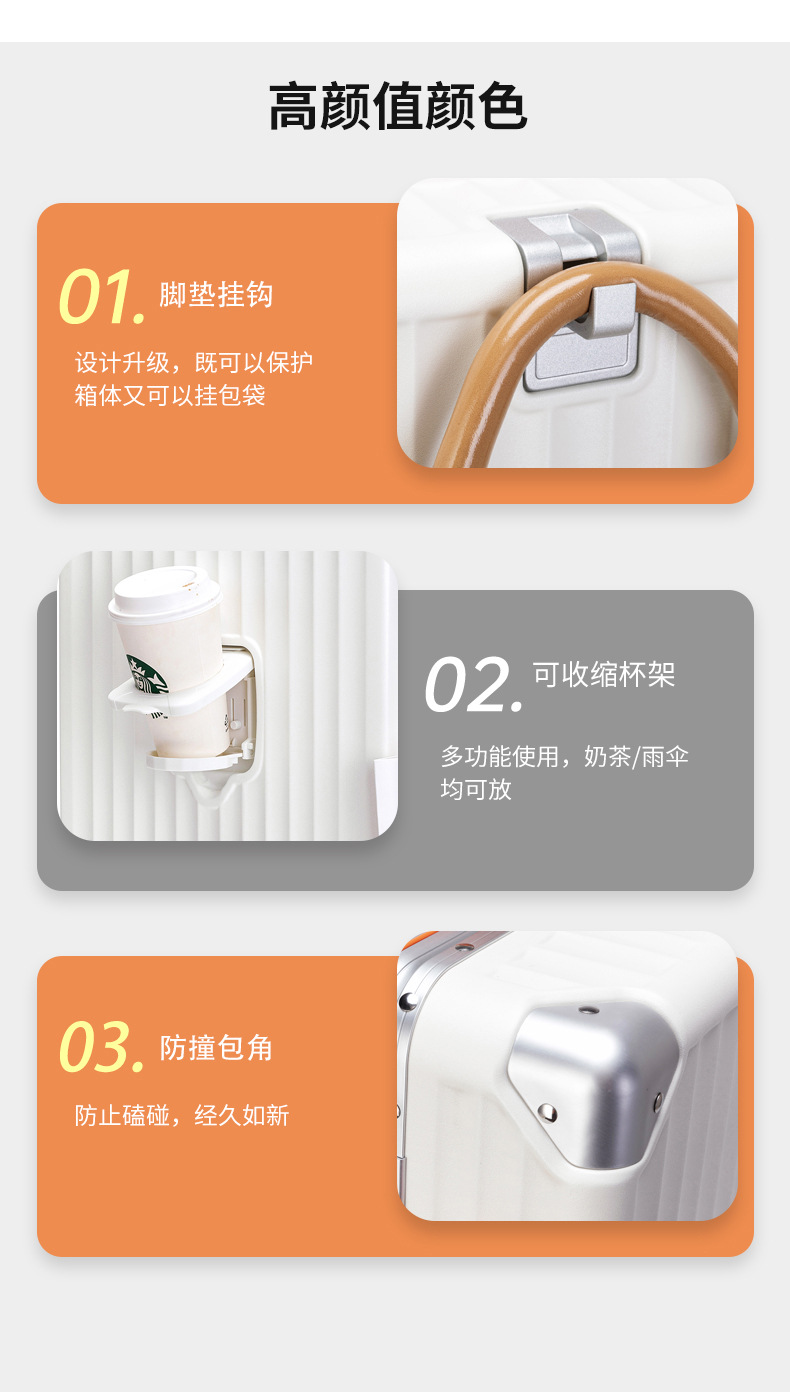 高颜值颜色

01. 脚垫挂钩

设计升级，既可以保护箱体又可以挂包袋

02. 可收缩杯架

多功能使用，奶茶/雨伞均可放

03. 防撞包角

防止磕碰，经久如新