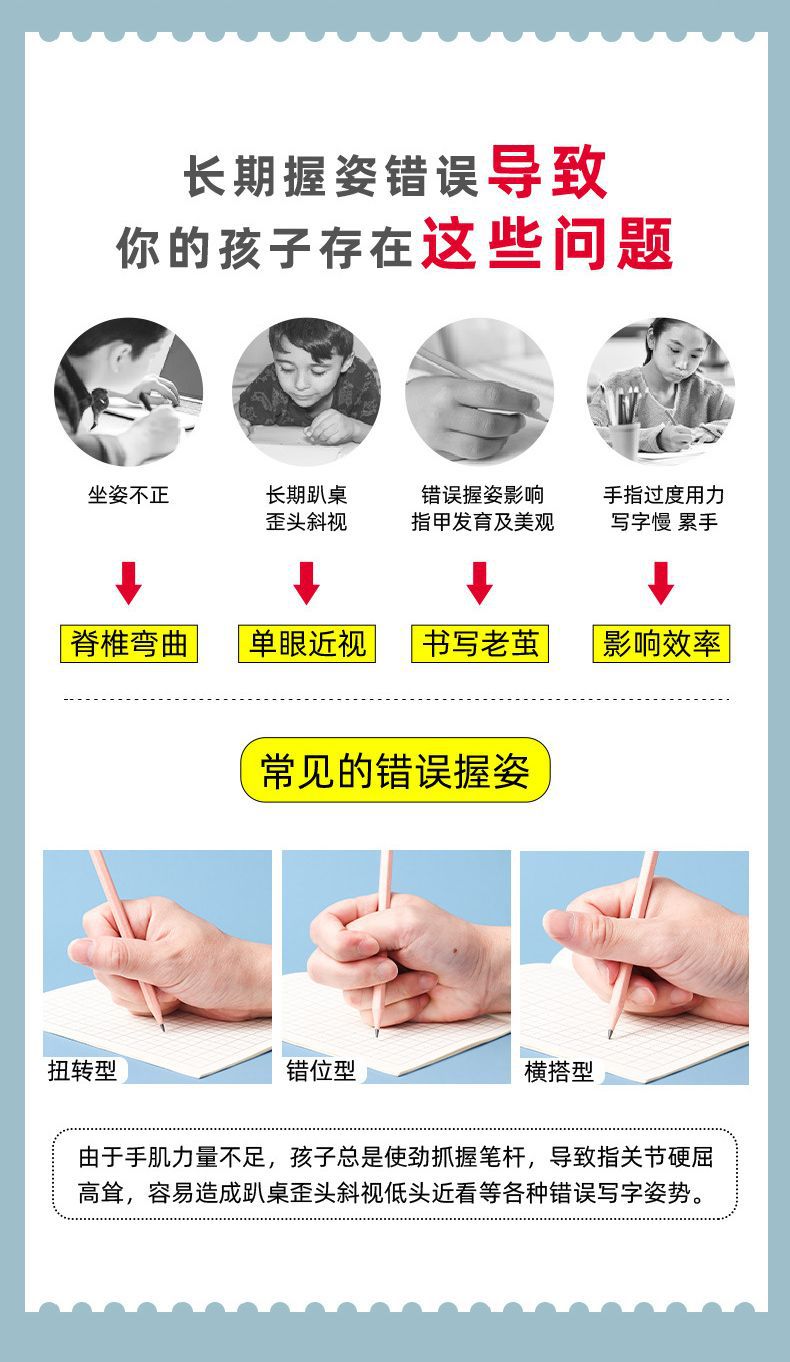 长期握姿错误导致
你的孩子存在这些问题

坐姿不正

长期趴桌
歪头斜视

错误握姿影响
指甲发育及美观

手指过度用力
写字慢 累手

脊椎弯曲

单眼近视

书写老茧

影响效率

常见的错误握姿

扭转型

错位型

横搭型

由于手肌力量不足，孩子总是使劲抓握笔杆，导致指关节硬屈高耸，容易造成趴桌歪头斜视低头近看等各种错误写字姿势。