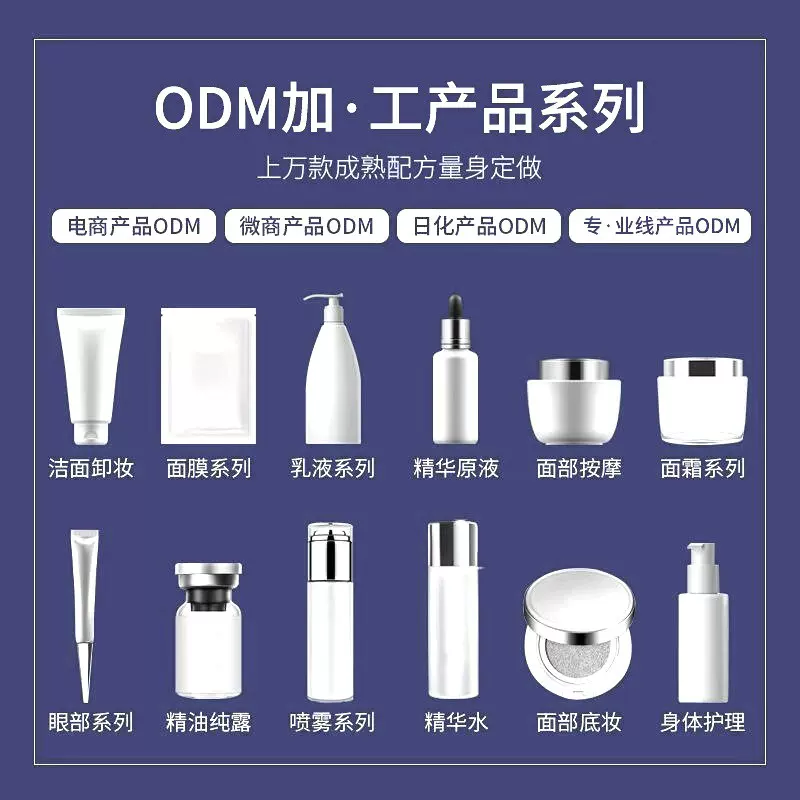 ODM加·工产品系列

上万款成熟配方量身定做

电商产品ODM 微商产品ODM 日化产品ODM 专·业线产品ODM

洁面卸妆 面膜系列 乳液系列 精华原液 面部按摩 面霜系列

眼部系列 精油纯露 喷雾系列 精华水 面部底妆 身体护理