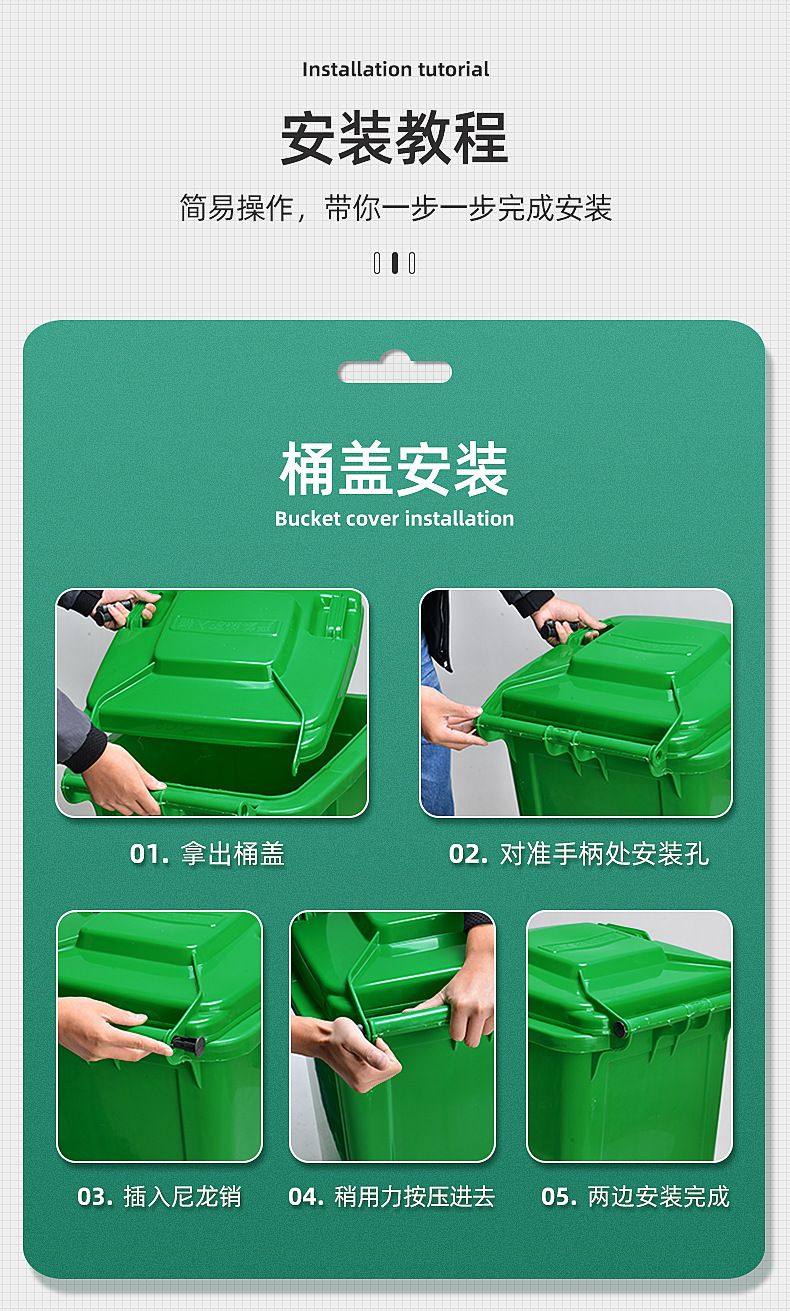 Installation tutorial

安装教程

简易操作，带你一步一步完成安装

桶盖安装

Bucket cover installation

01. 拿出桶盖

02. 对准手柄处安装孔

03. 插入尼龙销

04. 稍用力按压进去

05. 两边安装完成