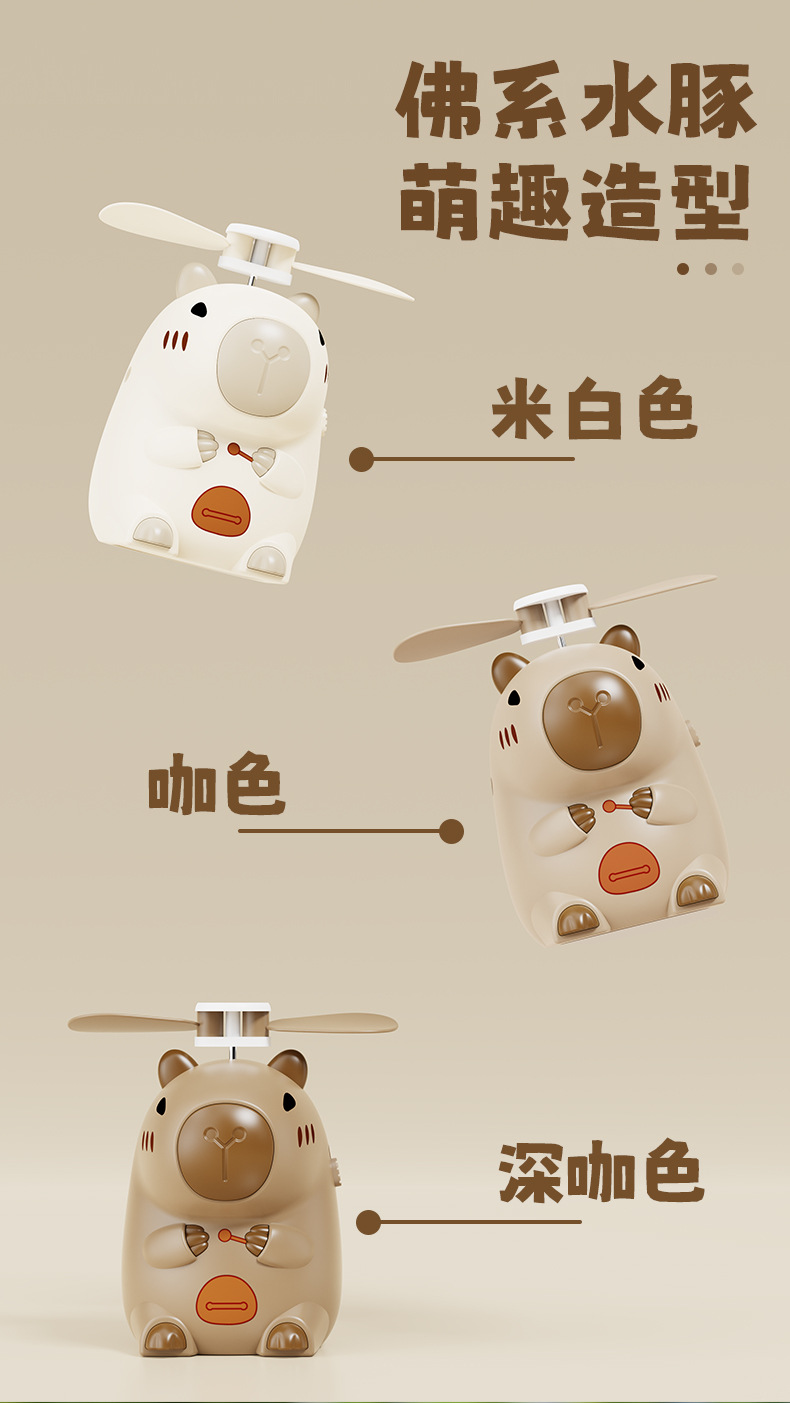 佛系水豚
萌趣造型

米白色

咖色

深咖色