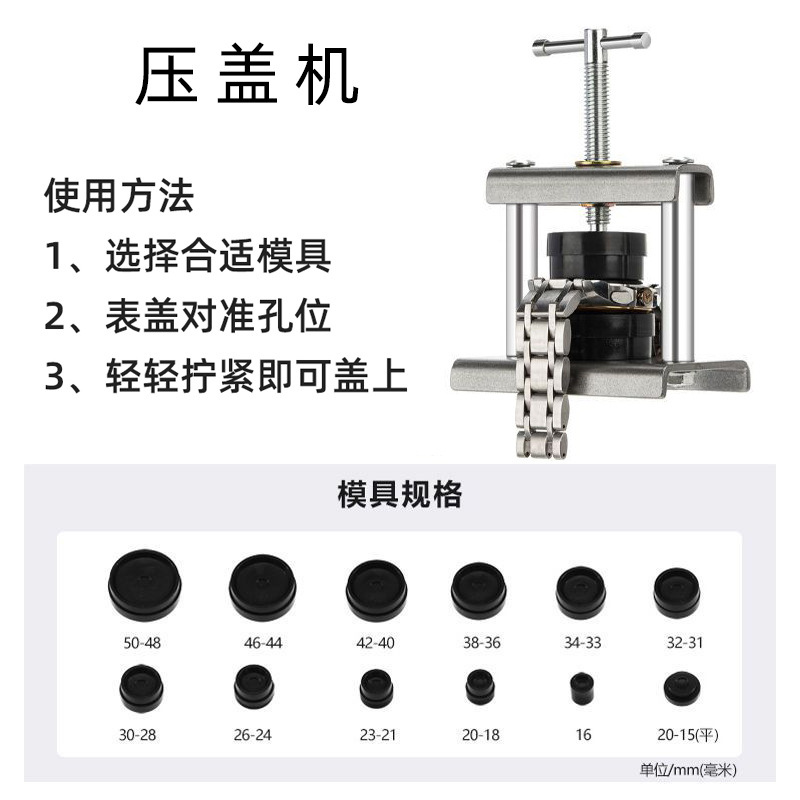 压盖机

使用方法
1、选择合适模具
2、表盖对准孔位
3、轻轻拧紧即可盖上

模具规格

50-48 46-44 42-40 38-36 34-33 32-31

30-28 26-24 23-21 20-18 16 20-15(平)

单位/mm(毫米)