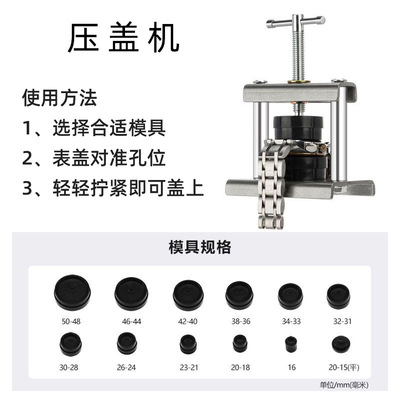 压盖机

使用方法
1、选择合适模具
2、表盖对准孔位
3、轻轻拧紧即可盖上

模具规格

50-48 46-44 42-40 38-36 34-33 32-31

30-28 26-24 23-21 20-18 16 20-15(平)

单位/mm(毫米)