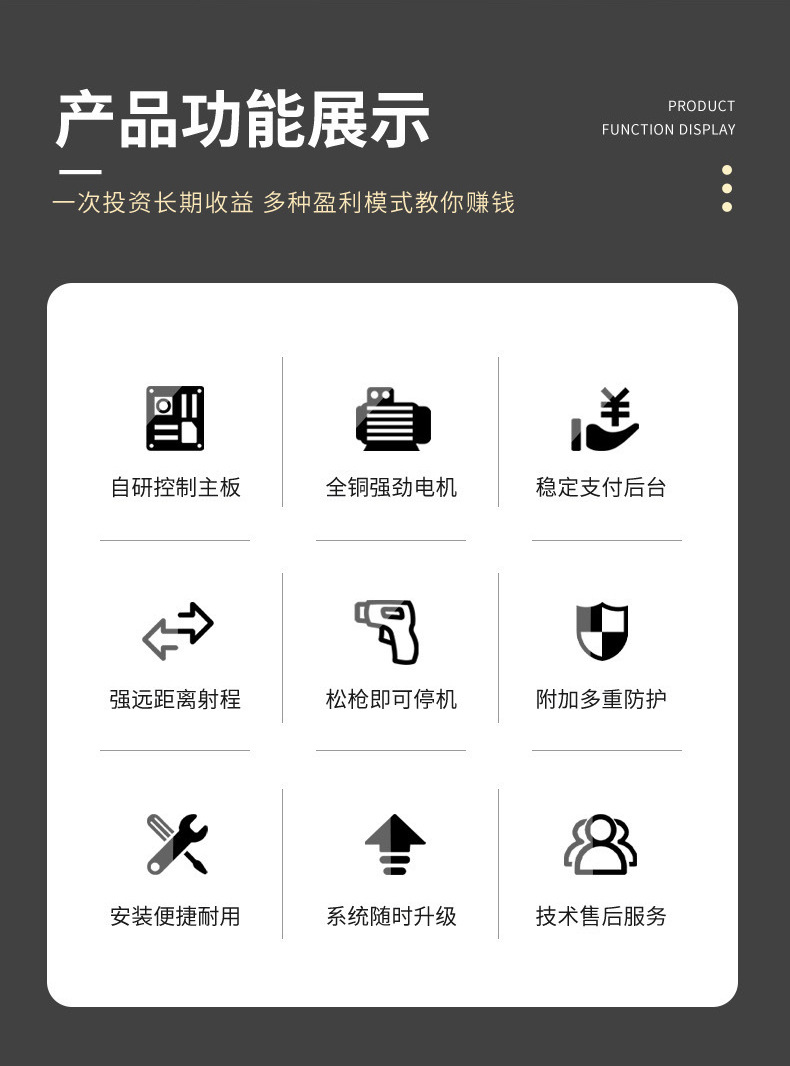 产品功能展示

PRODUCT
FUNCTION DISPLAY

一次投资长期收益 多种盈利模式教你赚钱

自研控制主板

全铜强劲电机

稳定支付后台

强远距离射程

松枪即可停机

附加多重防护

安装便捷耐用

系统随时升级

技术售后服务