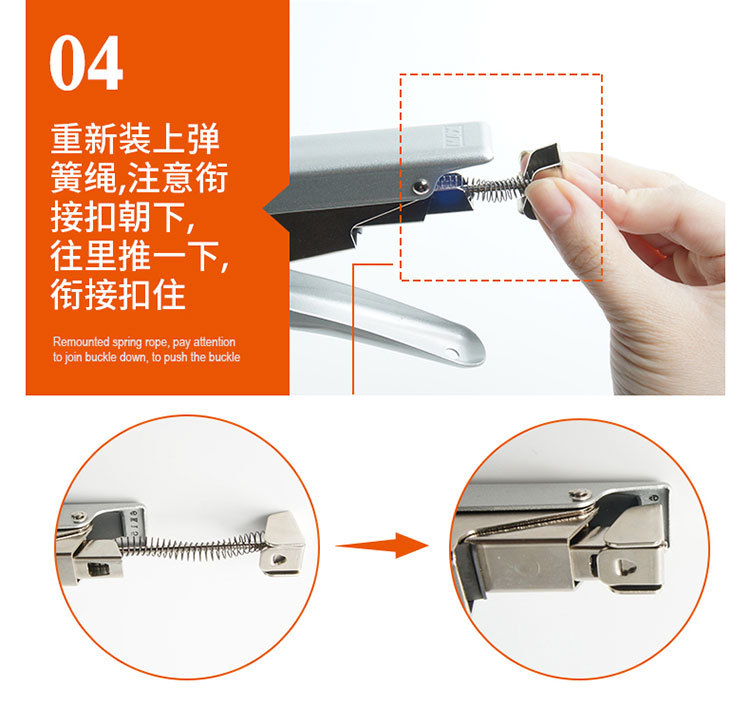 04

重新装上弹簧绳,注意衔接扣朝下,往里推一下,衔接扣住

Remounted spring rope, pay attention to join buckle down, to push the buckle