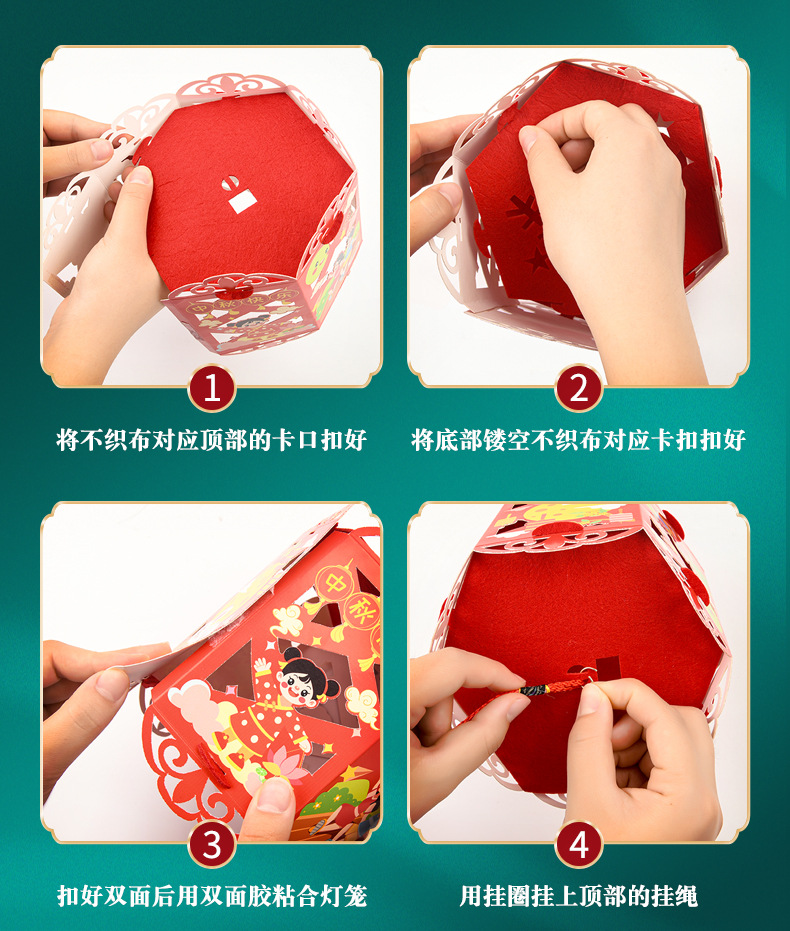 1
将不织布对应顶部的卡口扣好

2
将底部镂空不织布对应卡扣扣好

中秋

3
扣好双面后用双面胶粘合灯笼

4
用挂圈挂上顶部的挂绳