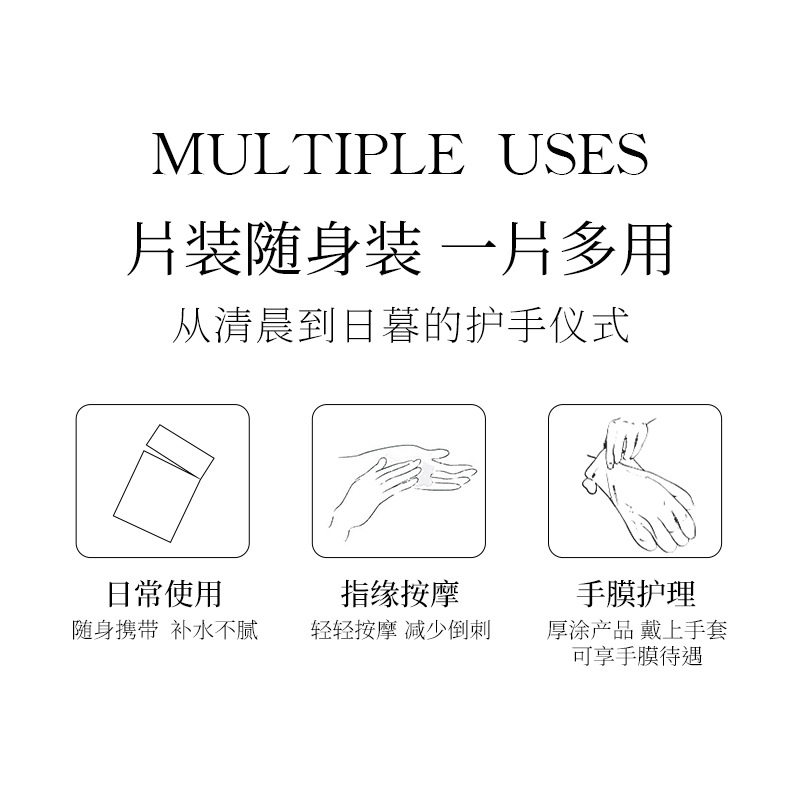 MULTIPLE USES

片装随身装 一片多用

从清晨到日暮的护手仪式

日常使用
随身携带 补水不腻

指缘按摩
轻轻按摩 减少倒刺

手膜护理
厚涂产品 戴上手套
可享手膜待遇