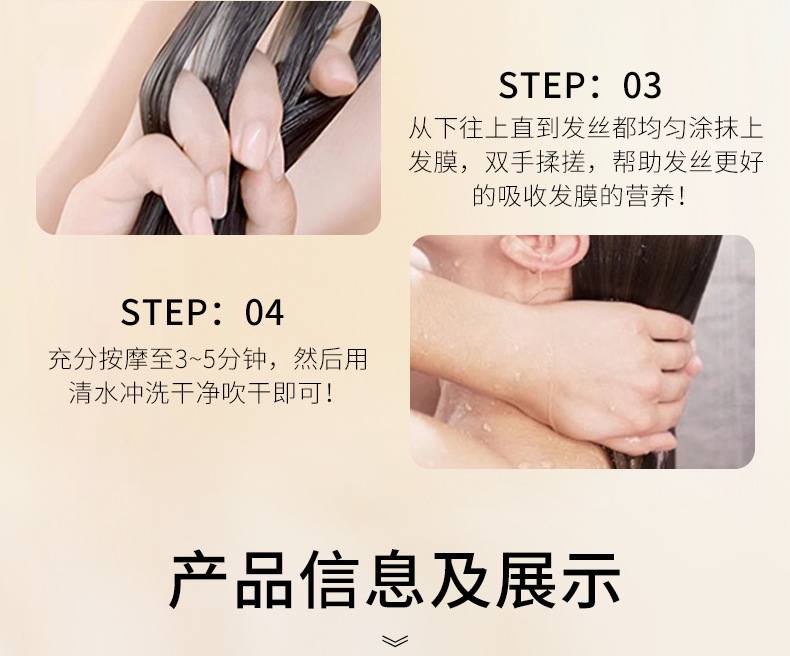 STEP：03

从下往上直到发丝都均匀涂抹上发膜，双手揉搓，帮助发丝更好的吸收发膜的营养！

STEP：04

充分按摩至3~5分钟，然后用清水冲洗干净吹干即可！

产品信息及展示