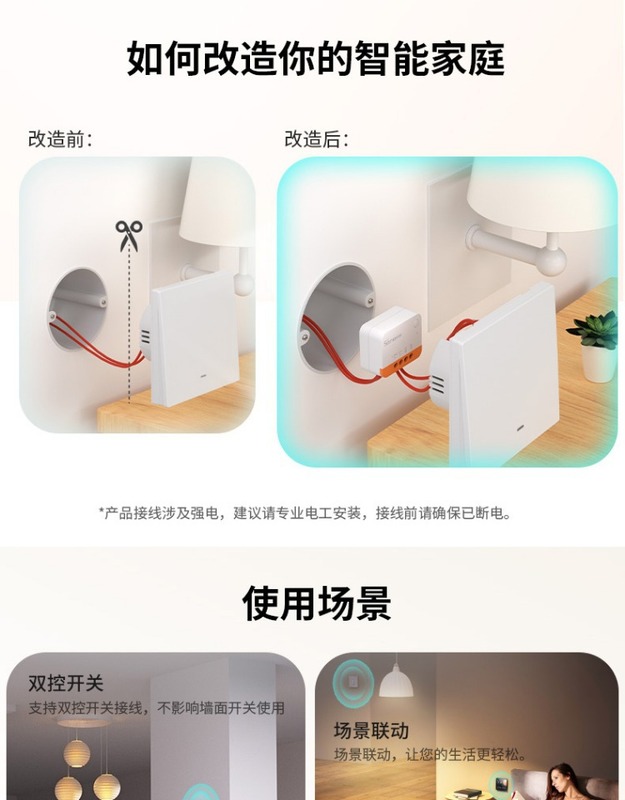 如何改造你的智能家庭

改造前：

改造后：

*产品接线涉及强电，建议请专业电工安装，接线前请确保已断电。

使用场景

双控开关
支持双控开关接线，不影响墙面开关使用

场景联动
场景联动，让您的生活更轻松。