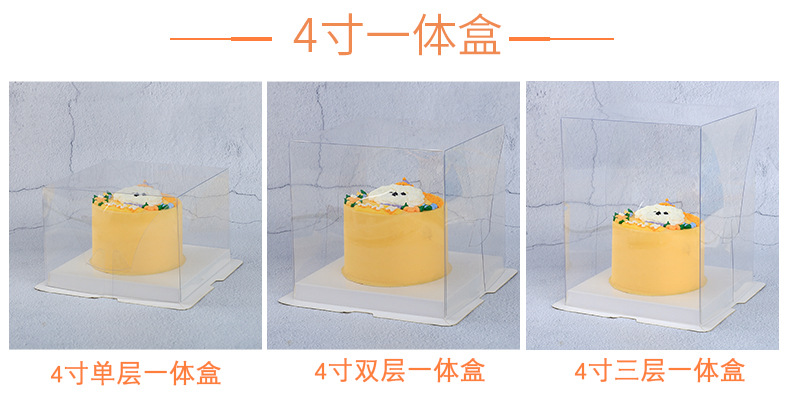 4寸一体盒

4寸单层一体盒

4寸双层一体盒

4寸三层一体盒