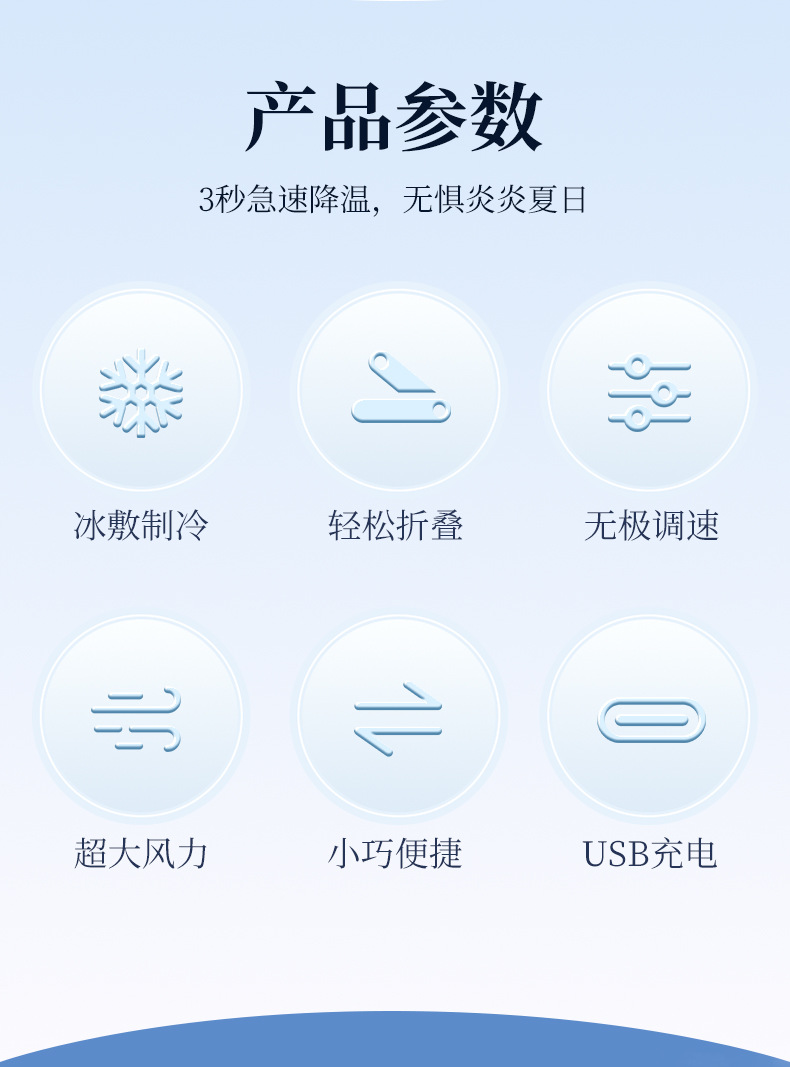 产品参数

3秒急速降温，无惧炎炎夏日

冰敷制冷

轻松折叠

无极调速

超大风力

小巧便捷

USB充电