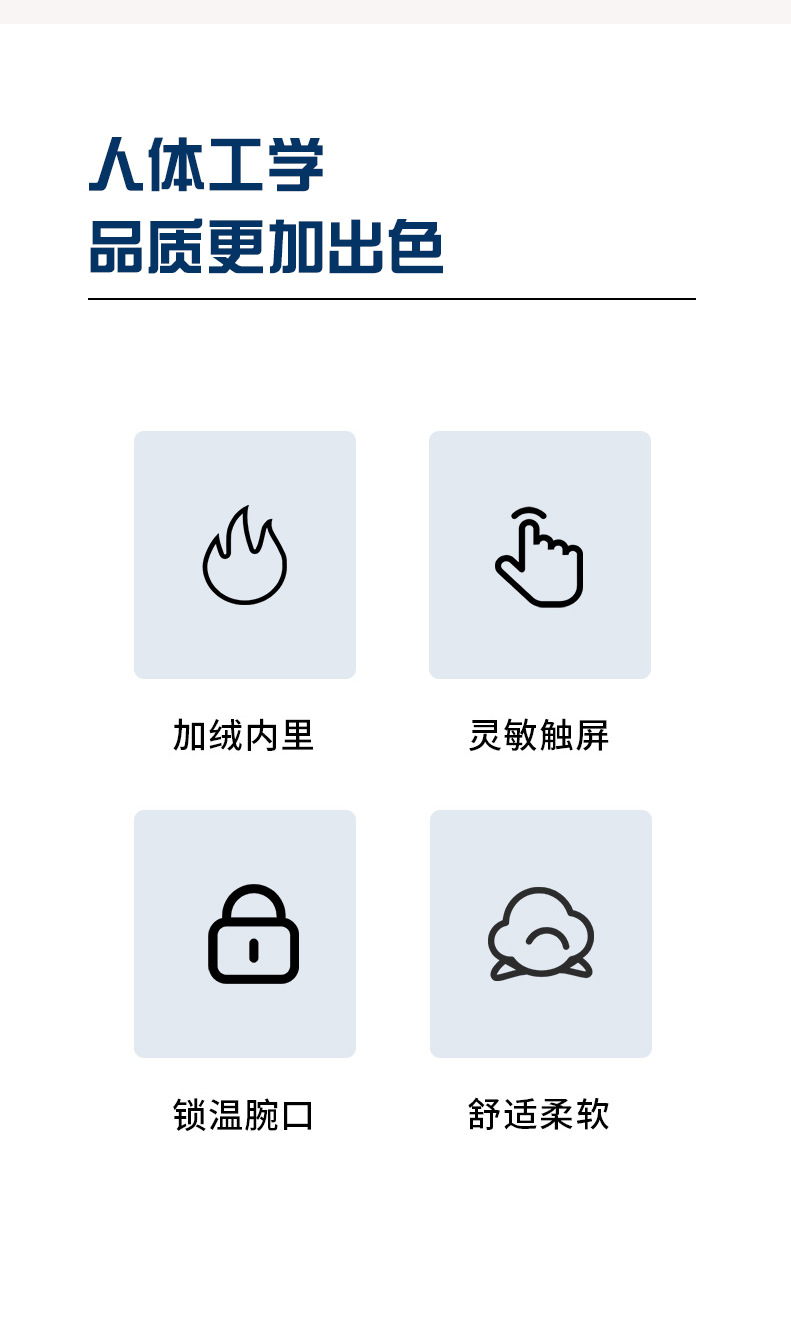 人体工学
品质更加出色

加绒内里

灵敏触屏

锁温腕口

舒适柔软