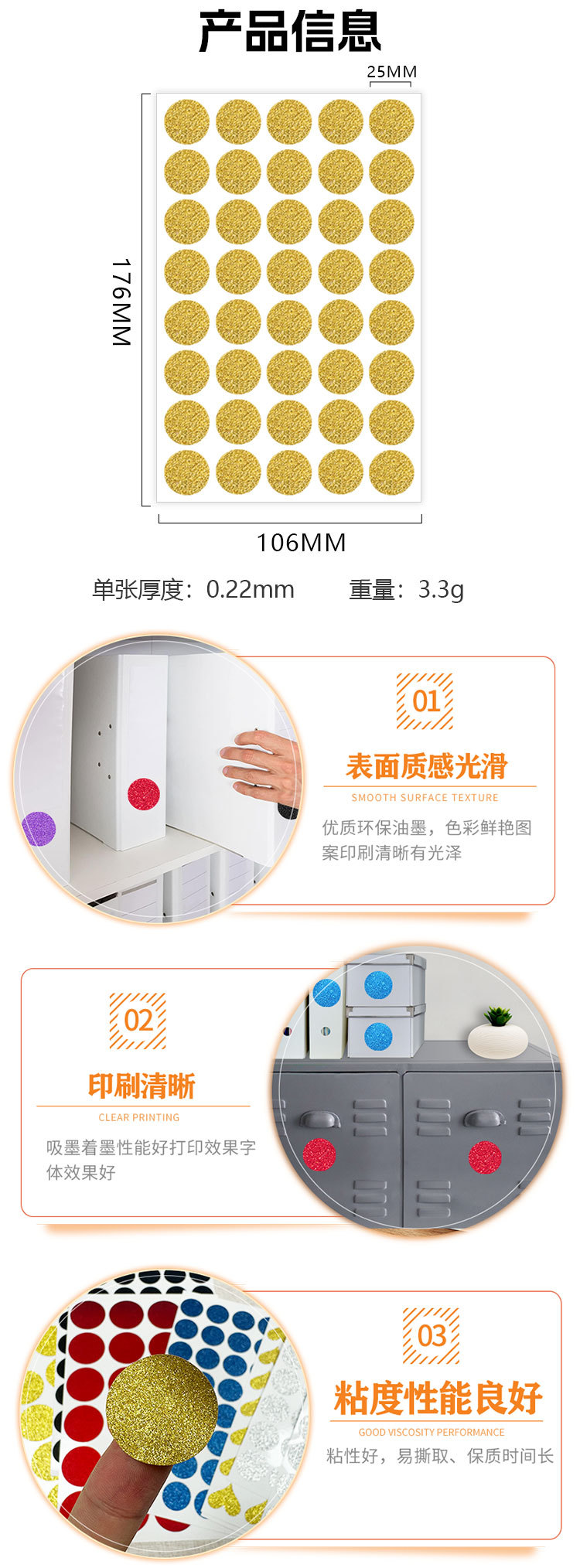 产品信息

25MM

176MM

106MM

单张厚度：0.22mm 重量：3.3g

01

表面质感光滑

SMOOTH SURFACE TEXTURE

优质环保油墨，色彩鲜艳图案印刷清晰有光泽

02

印刷清晰

CLEAR PRINTING

吸墨着墨性能好打印效果字体效果好

03

粘度性能良好

GOOD VISCOSITY PERFORMANCE

粘性好，易撕取、保质时间长