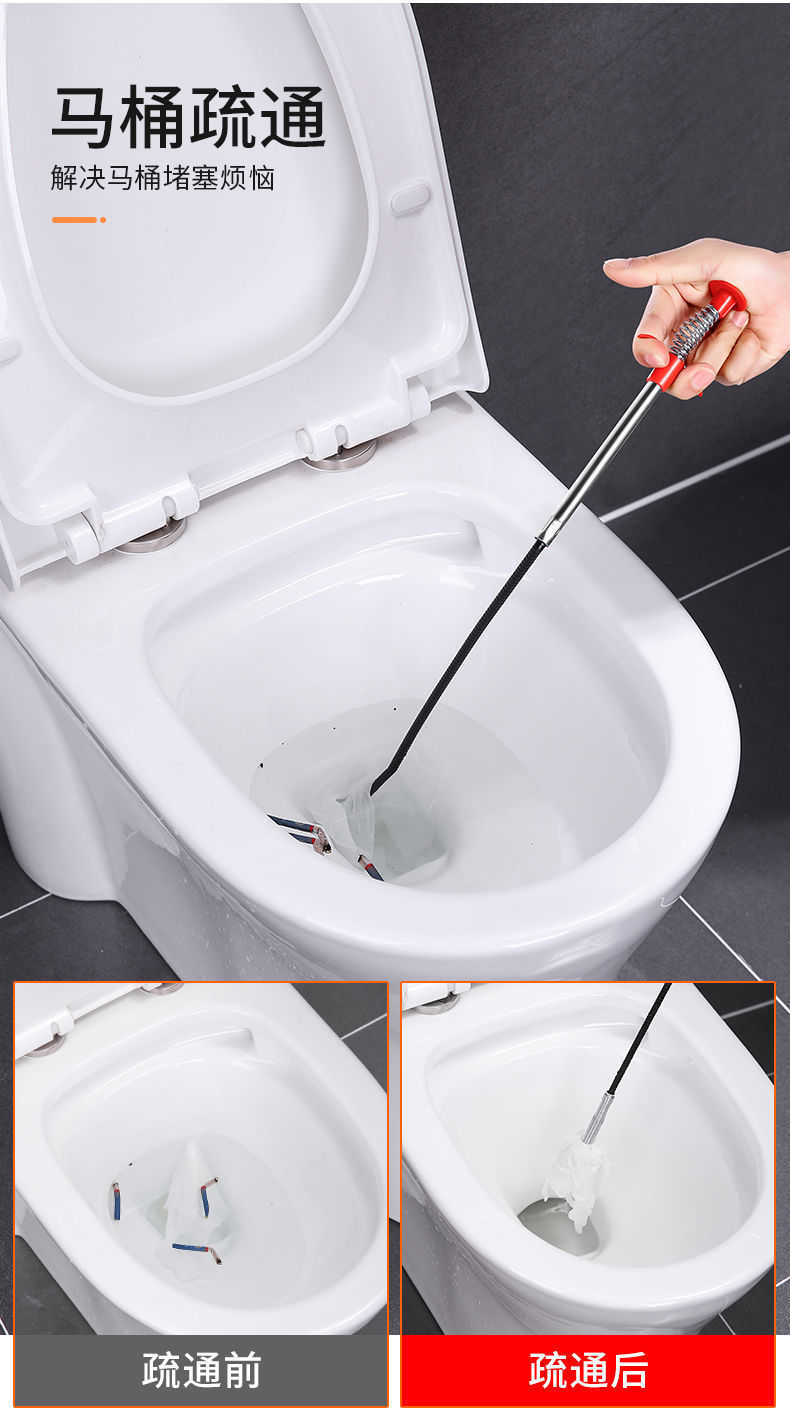 马桶疏通
解决马桶堵塞烦恼

疏通前

疏通后