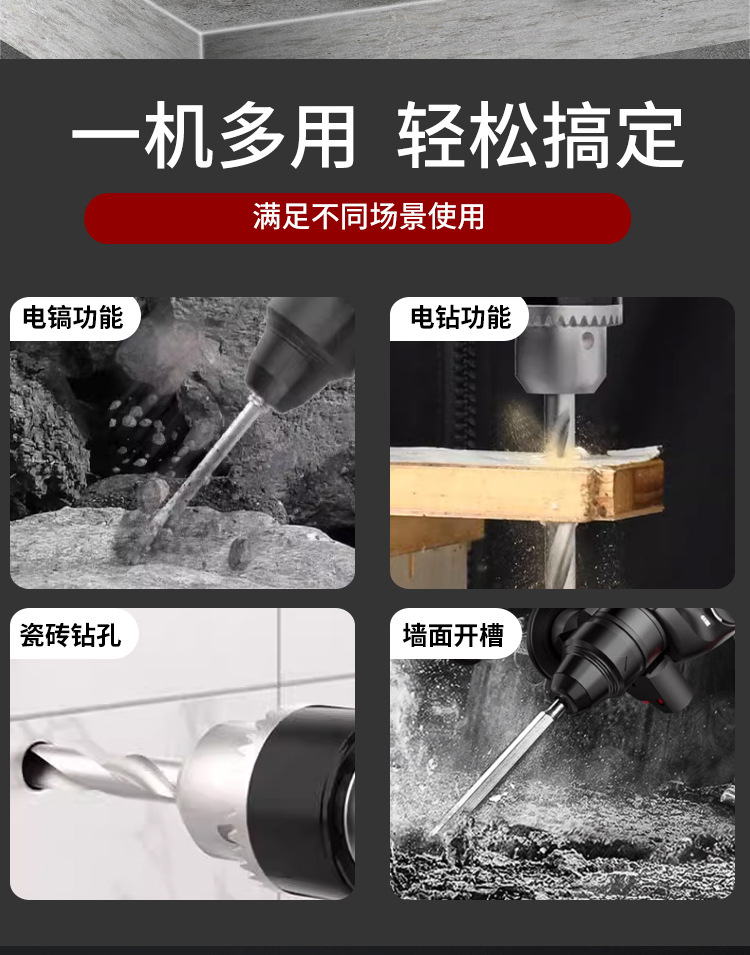 一机多用 轻松搞定

满足不同场景使用

电镐功能

电钻功能

瓷砖钻孔

墙面开槽