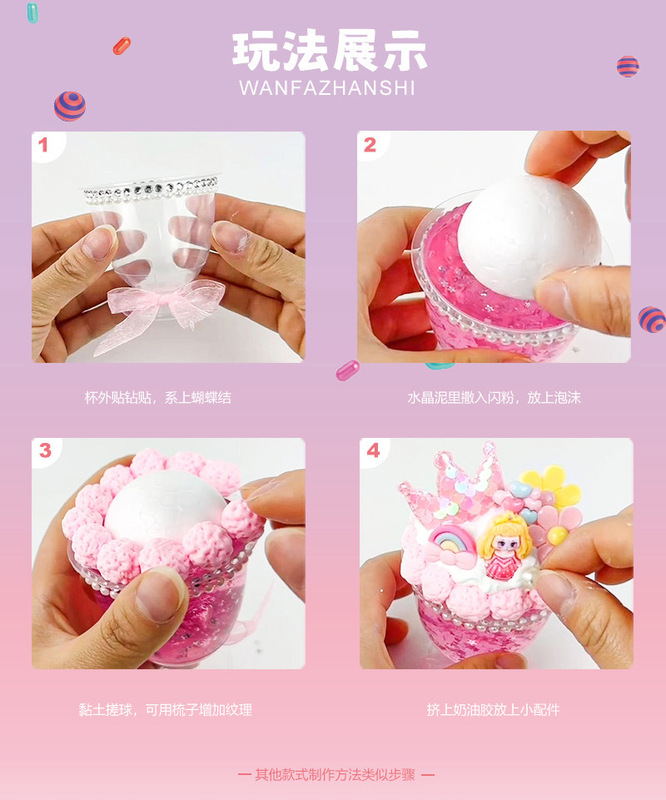 玩法展示
WANFAZHANSHI

1

杯外贴钻贴，系上蝴蝶结

2

水晶泥里撒入闪粉，放上泡沫

3

黏土搓球，可用梳子增加纹理

4

挤上奶油胶放上小配件

— 其他款式制作方法类似步骤 —