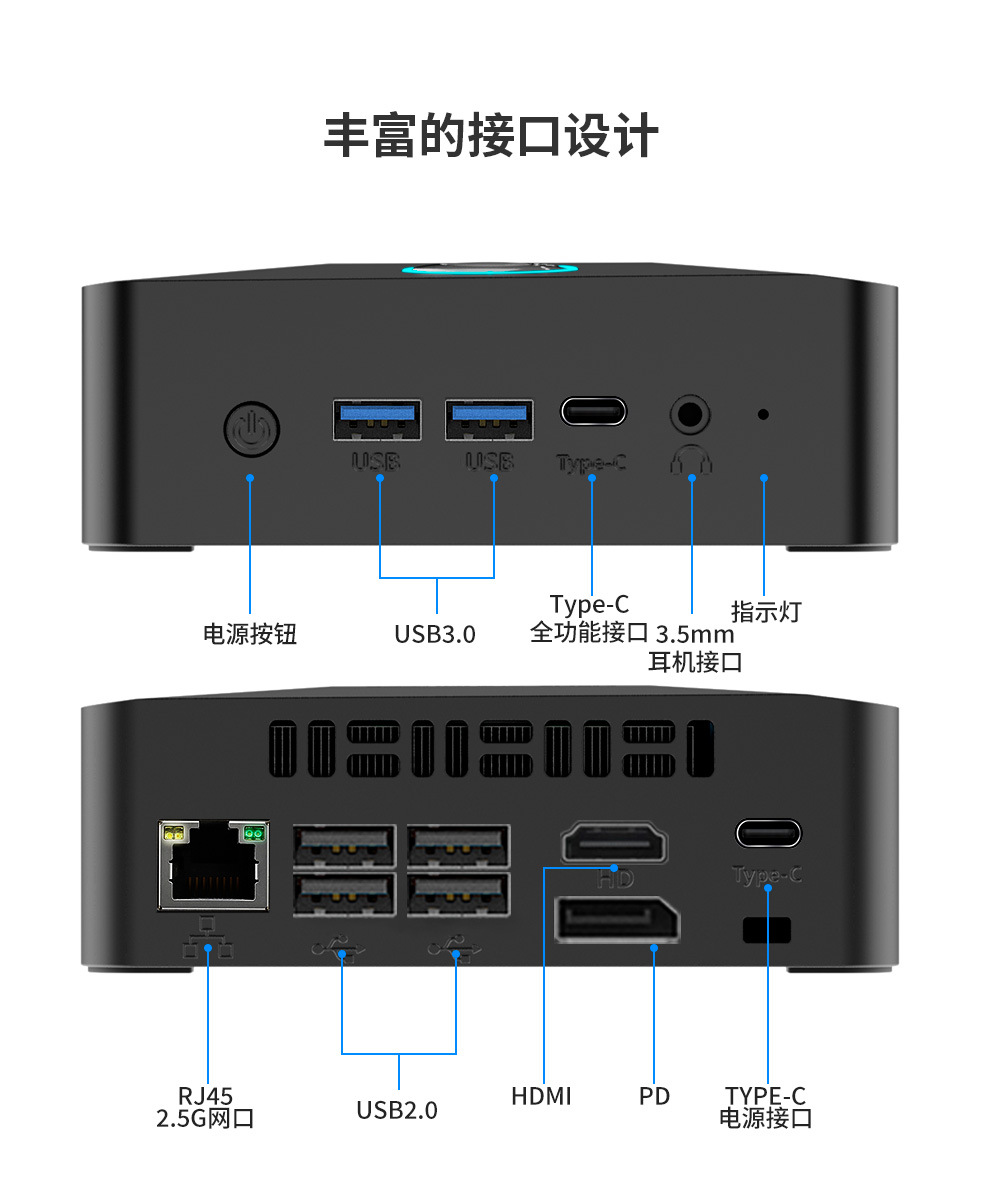 丰富的接口设计

USB USB Type-C

电源按钮

USB3.0

Type-C
全功能接口

3.5mm
耳机接口

指示灯

HD Type-C

RJ45
2.5G网口

USB2.0

HDMI

PD

TYPE-C
电源接口