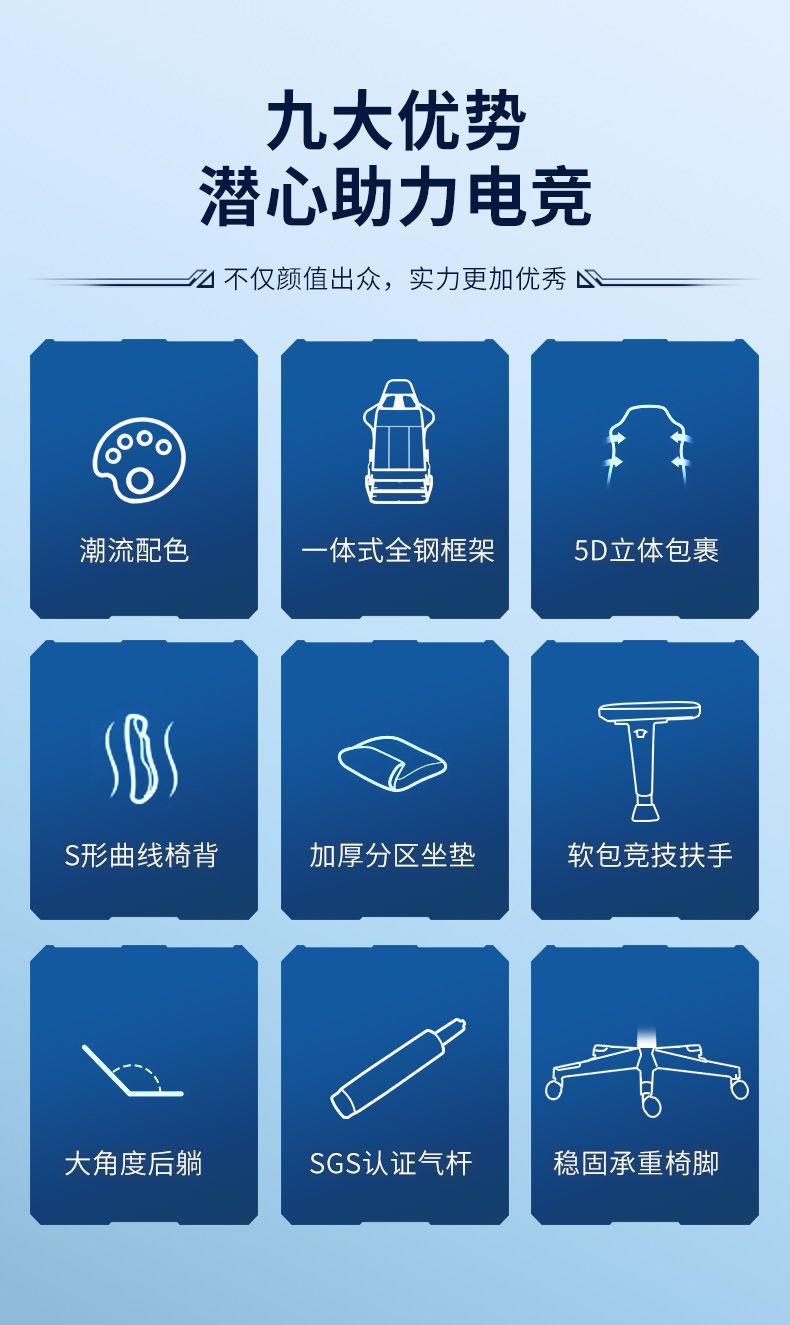 九大优势
潜心助力电竞

不仅颜值出众，实力更加优秀

潮流配色

一体式全钢框架

5D立体包裹

S形曲线椅背

加厚分区坐垫

软包竞技扶手

大角度后躺

SGS认证气杆

稳固承重椅脚