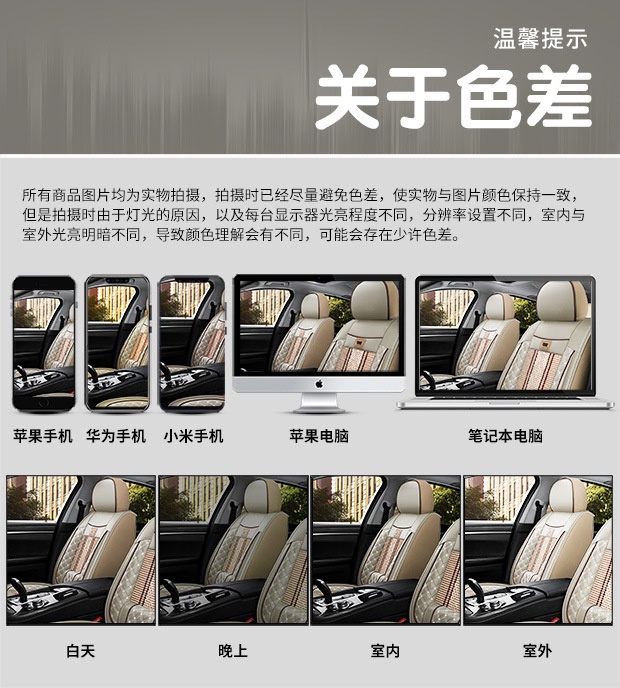 温馨提示
关于色差

所有商品图片均为实物拍摄，拍摄时已经尽量避免色差，使实物与图片颜色保持一致，但是拍摄时由于灯光的原因，以及每台显示器光亮程度不同，分辨率设置不同，室内与室外光亮明暗不同，导致颜色理解会有不同，可能会存在少许色差。

苹果手机 华为手机 小米手机 苹果电脑 笔记本电脑

白天 晚上 室内 室外