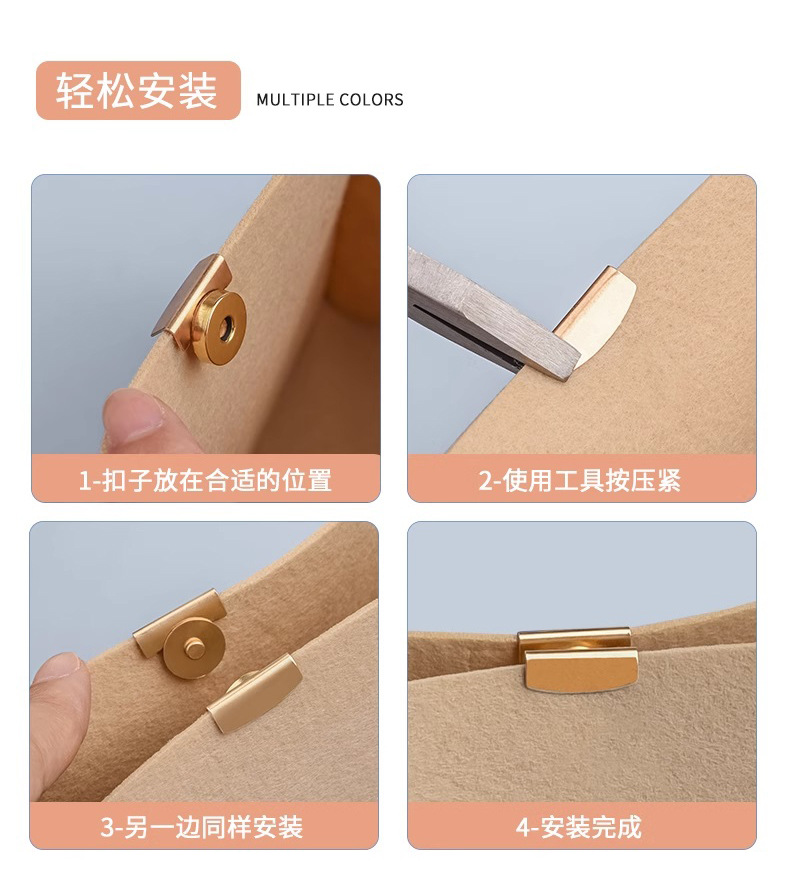 轻松安装 MULTIPLE COLORS

1-扣子放在合适的位置

2-使用工具按压紧

3-另一边同样安装

4-安装完成