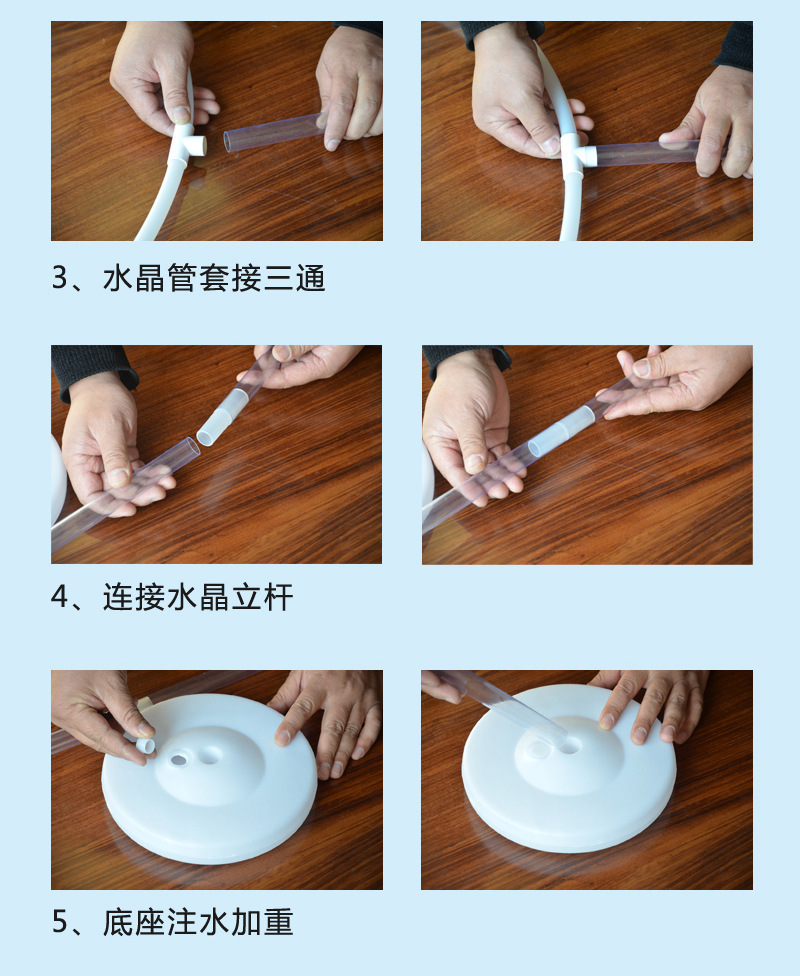 3、水晶管套接三通

4、连接水晶立杆

5、底座注水加重