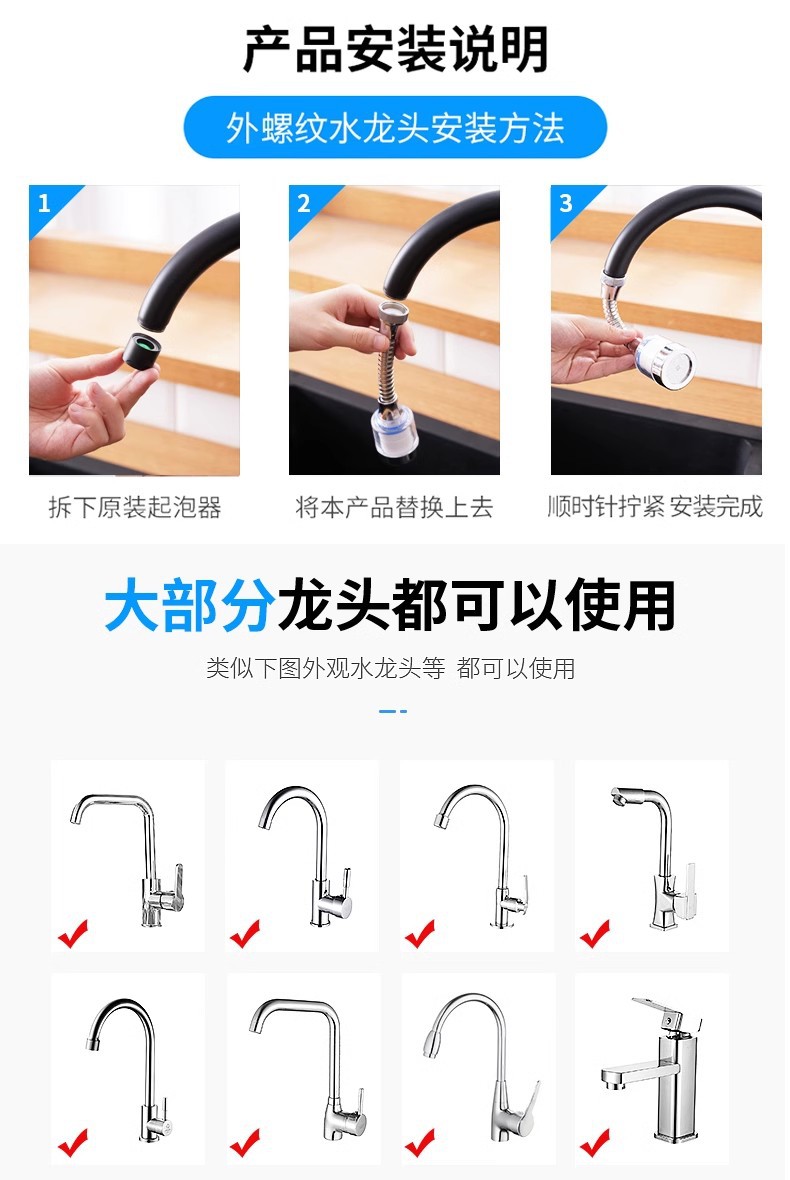 产品安装说明

外螺纹水龙头安装方法

1

拆下原装起泡器

2

将本产品替换上去

3

顺时针拧紧 安装完成

大部分龙头都可以使用

类似下图外观水龙头等 都可以使用