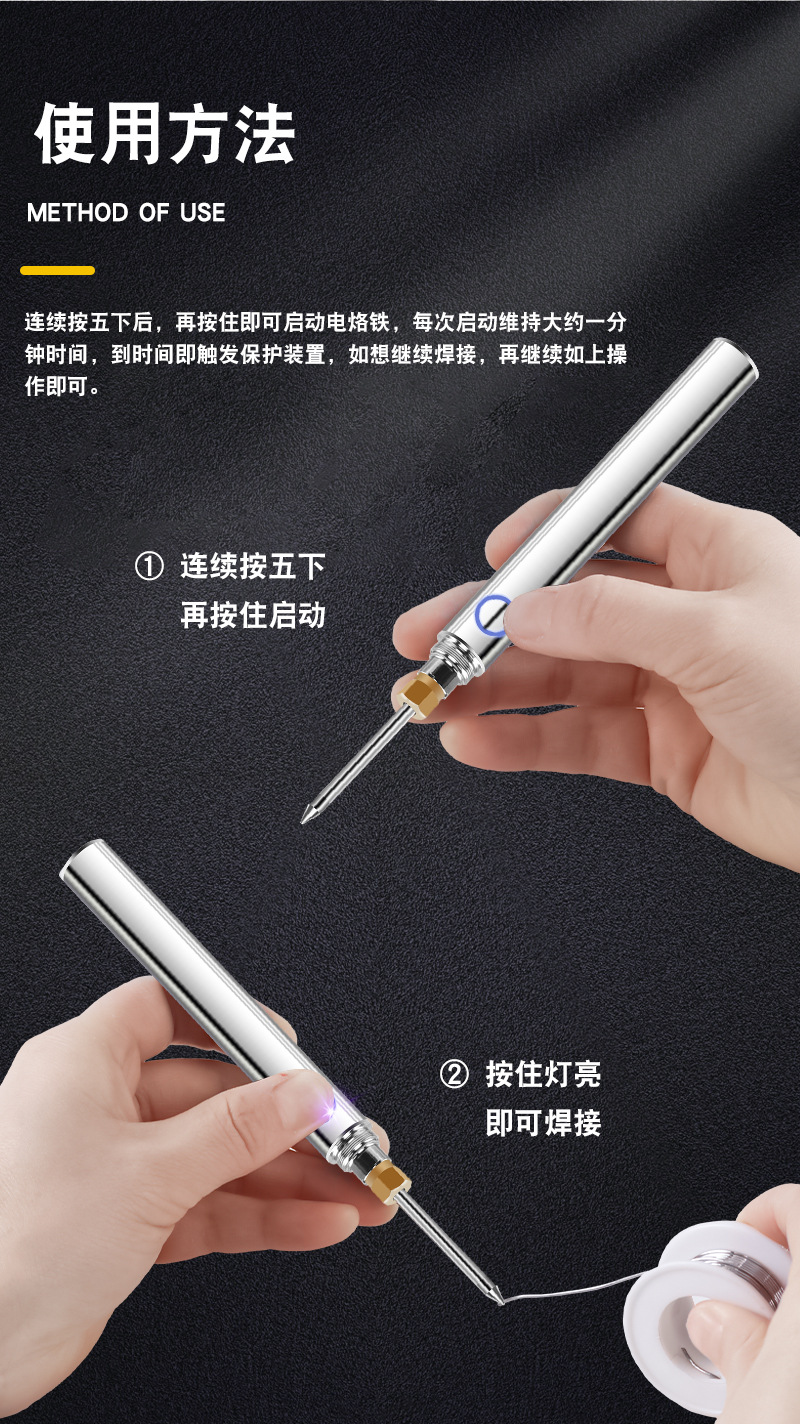 使用方法

METHOD OF USE

连续按五下后，再按住即可启动电烙铁，每次启动维持大约一分钟时间，到时间即触发保护装置，如想继续焊接，再继续如上操作即可。

① 连续按五下
再按住启动

② 按住灯亮
即可焊接