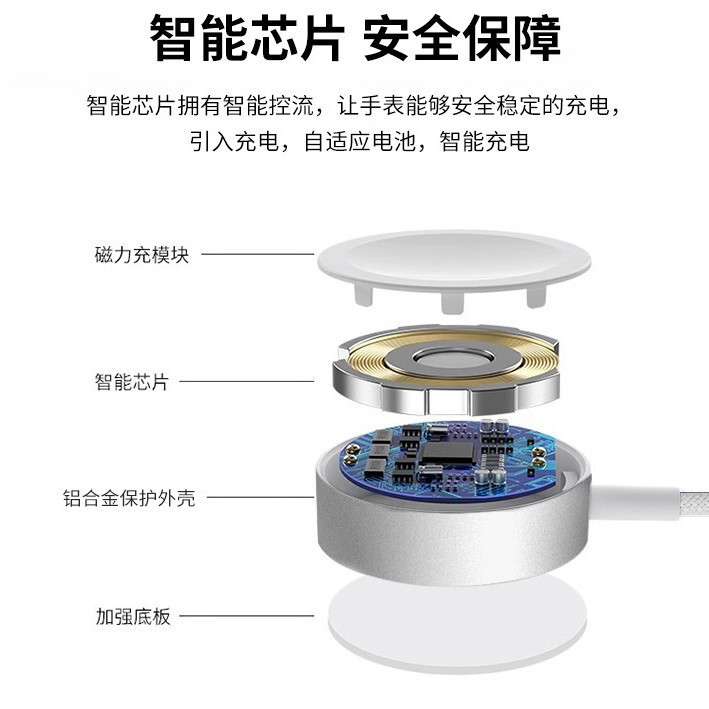 智能芯片 安全保障

智能芯片拥有智能控流，让手表能够安全稳定的充电，引入充电，自适应电池，智能充电

磁力充模块

智能芯片

铝合金保护外壳

加强底板