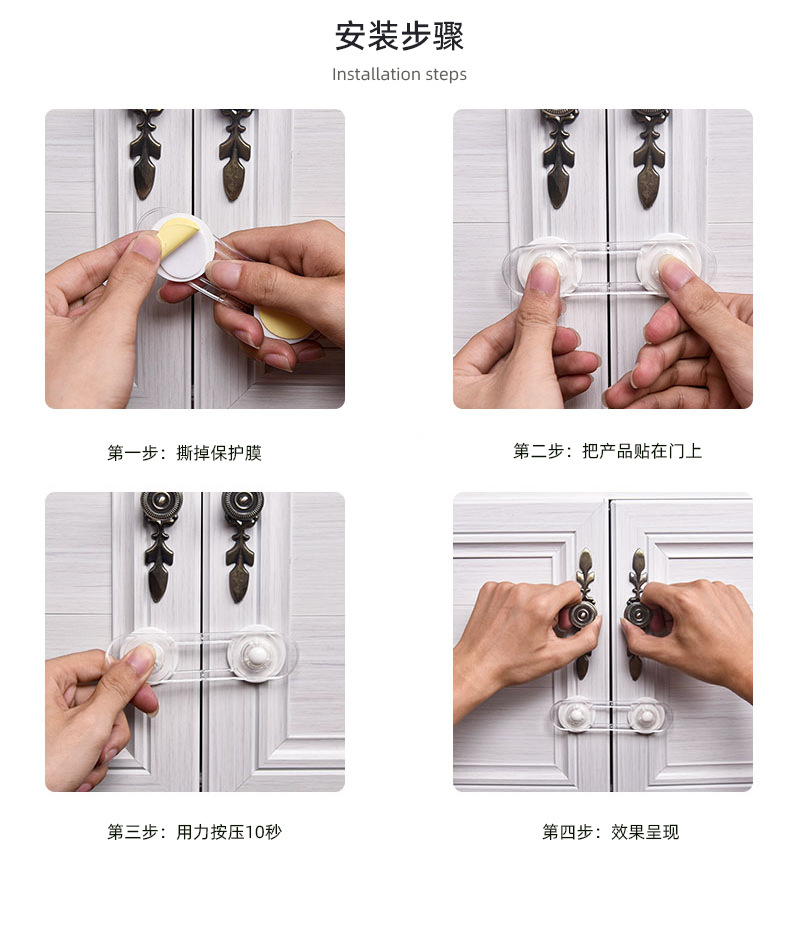 安装步骤
Installation steps

第一步：撕掉保护膜

第二步：把产品贴在门上

第三步：用力按压10秒

第四步：效果呈现